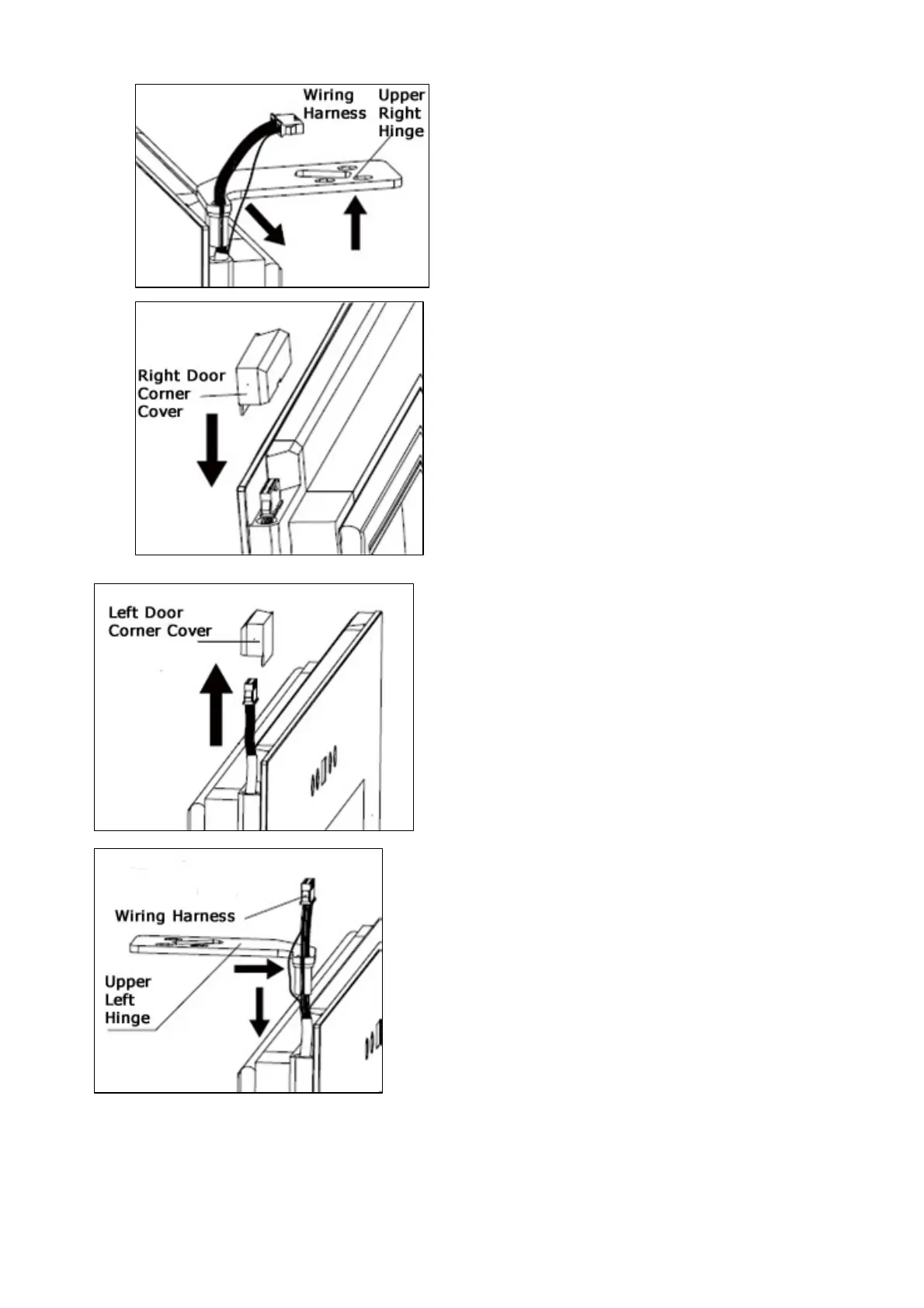 Wiring Harness

Upper Right Hinge

Right Door Corner Cover

Left Door Corner Cover

Wiring Harness

Upper Left Hinge