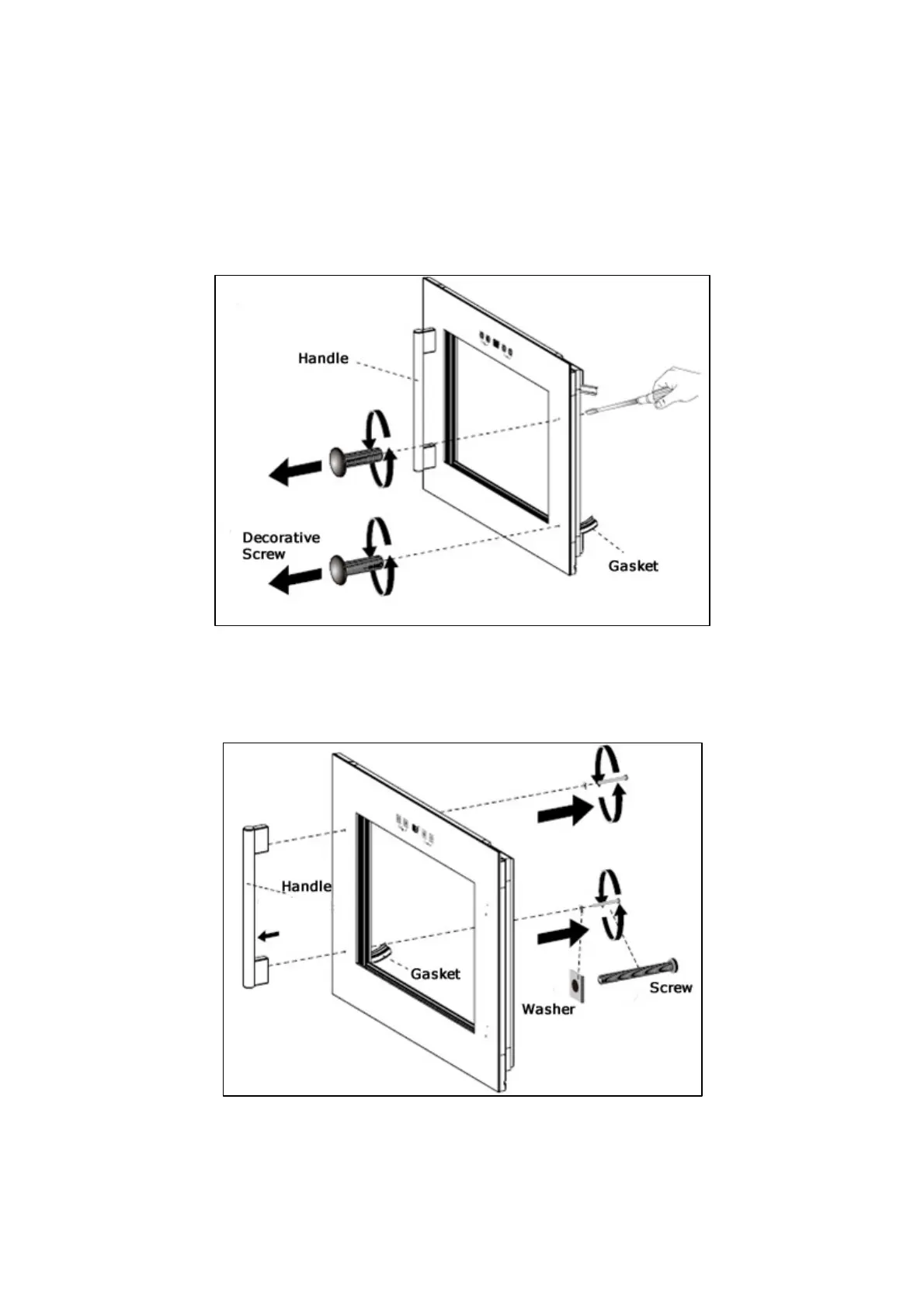 Handle

Decorative Screw

Gasket

Handle

Gasket

Washer

Screw