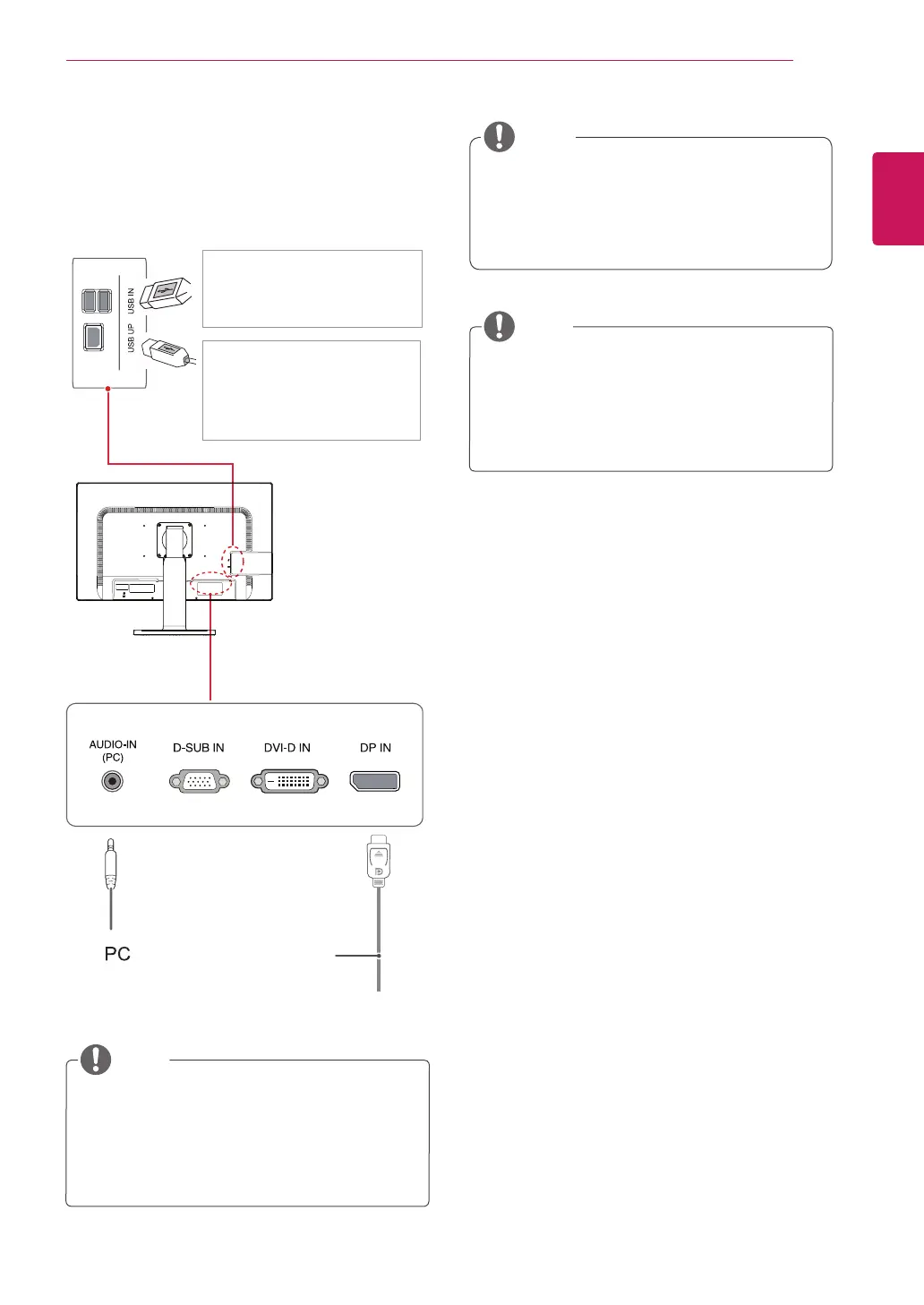 USB IN
USB UP

AUDIO-IN (PC)
D-SUB IN
DVI-D IN
DP IN

PC