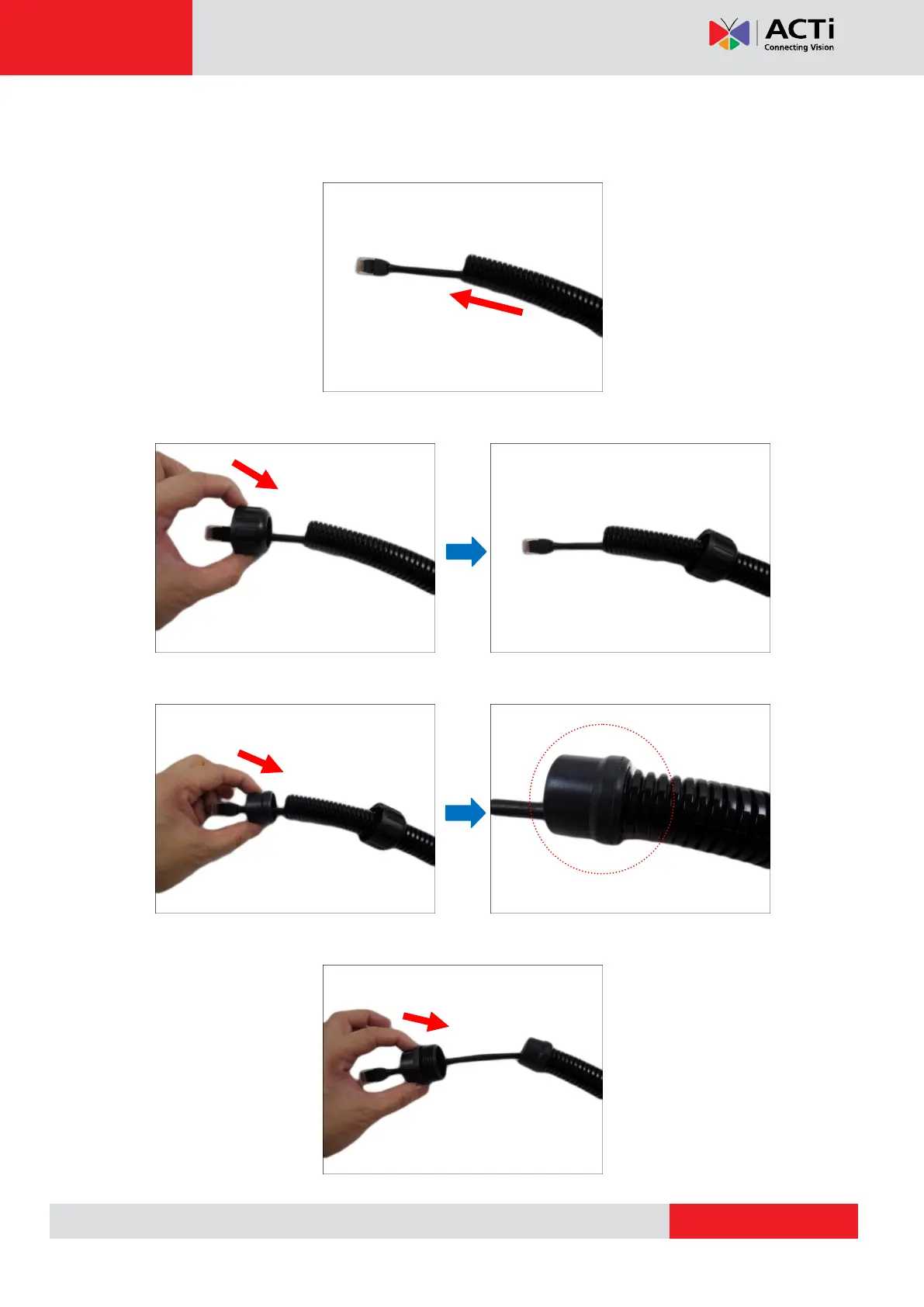 ACTi
Connecting Vision