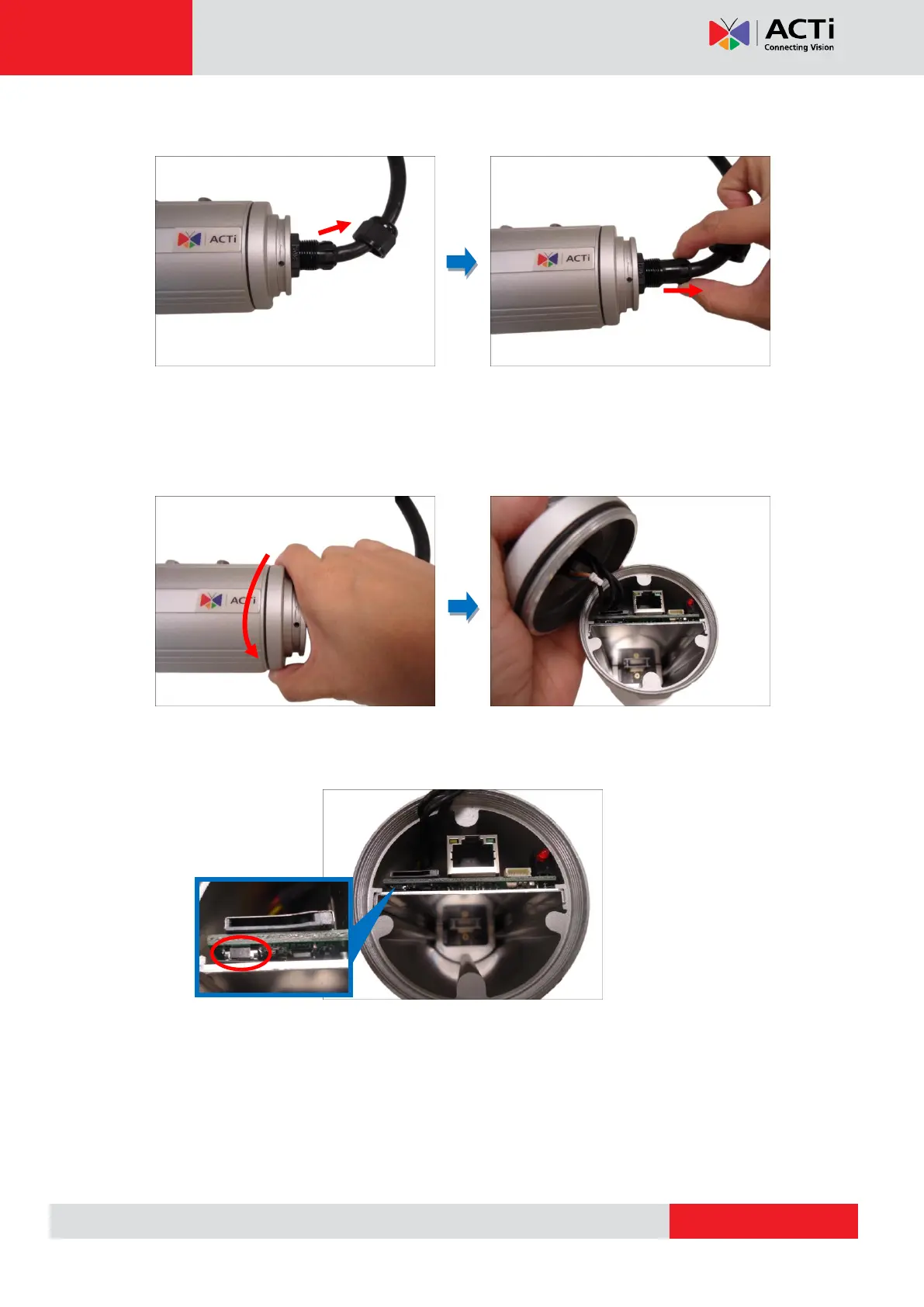 ACTi
Connecting Vision

ACTi

ACTi

ACTi