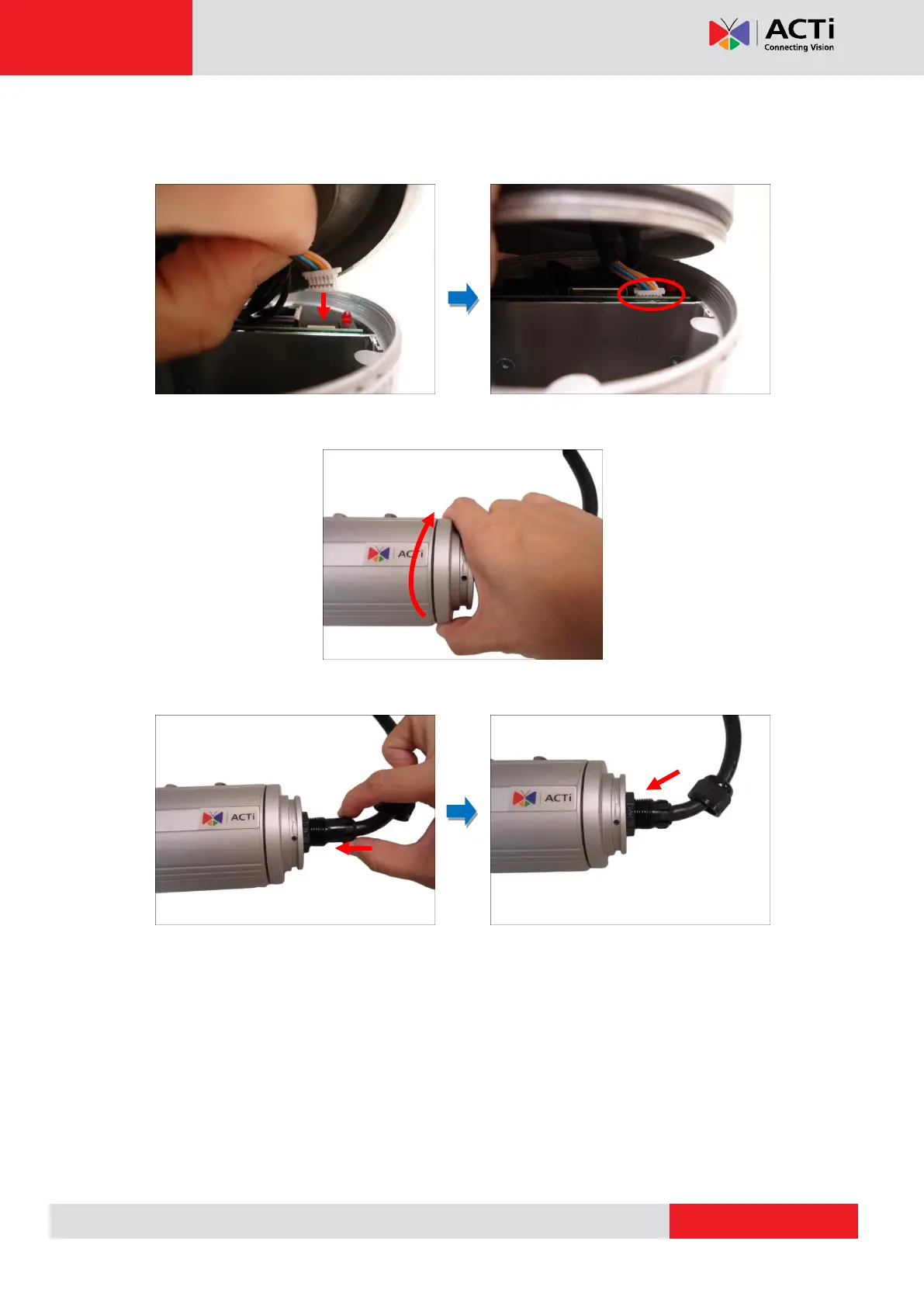 ACTi
Connecting Vision

ACTi

ACTi

ACTi