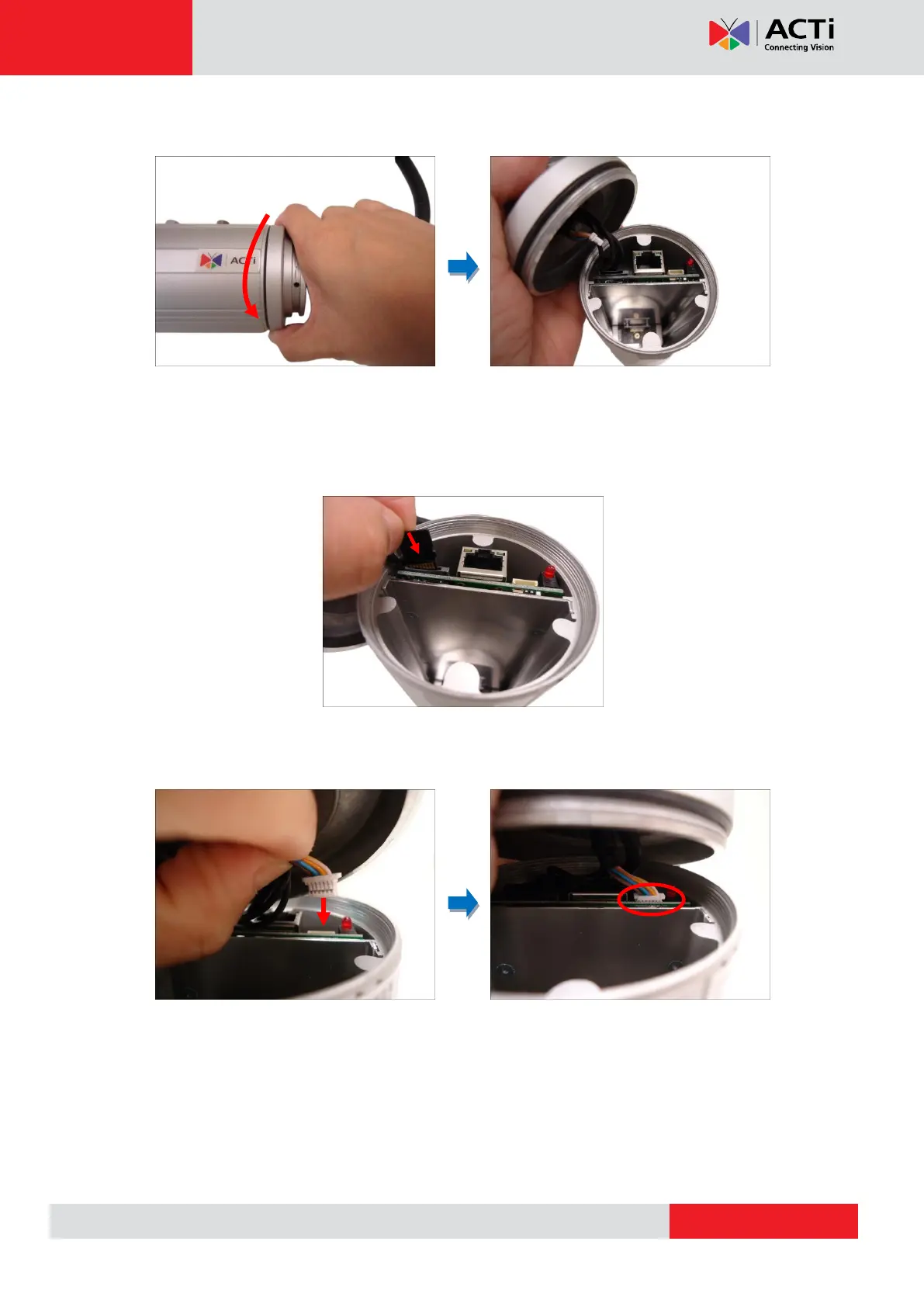 ACTi
Connecting Vision

ACTi