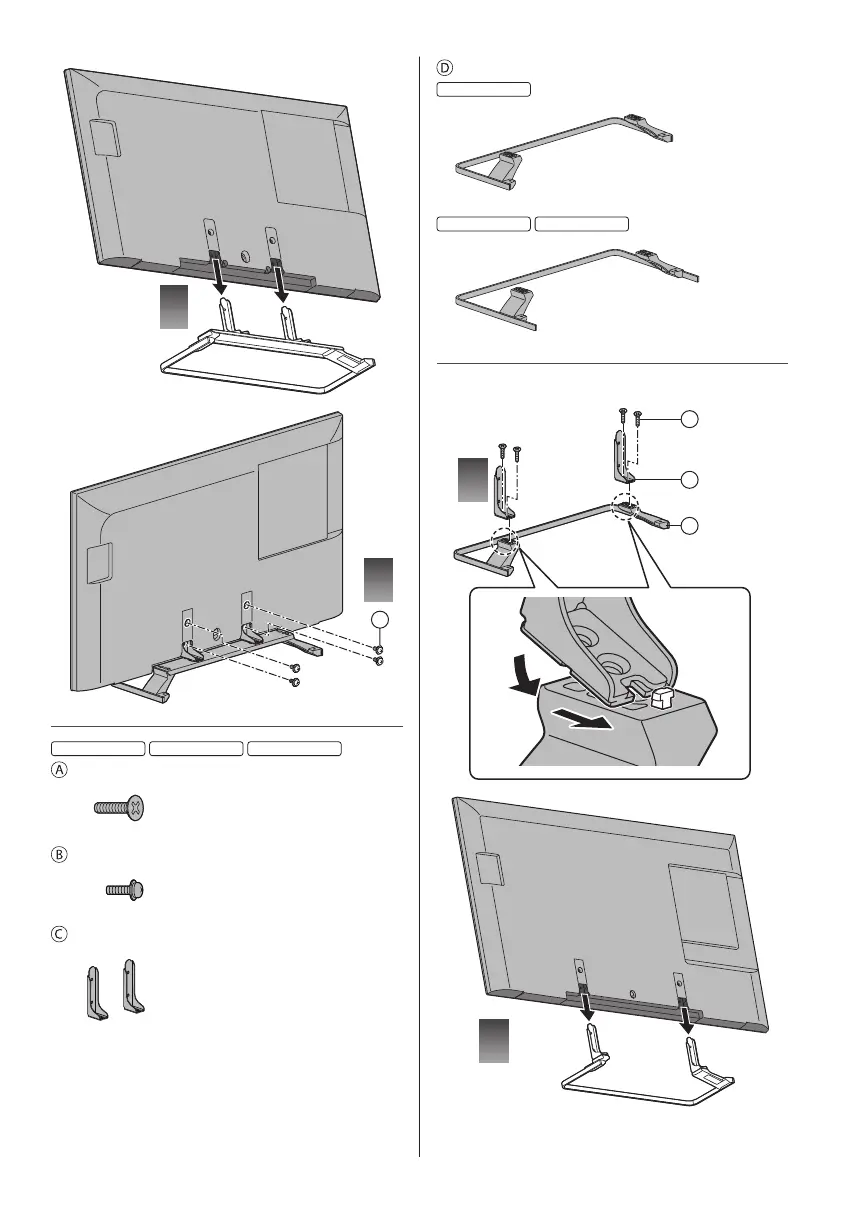 Ⓐ

Ⓑ

Ⓒ

Ⓓ