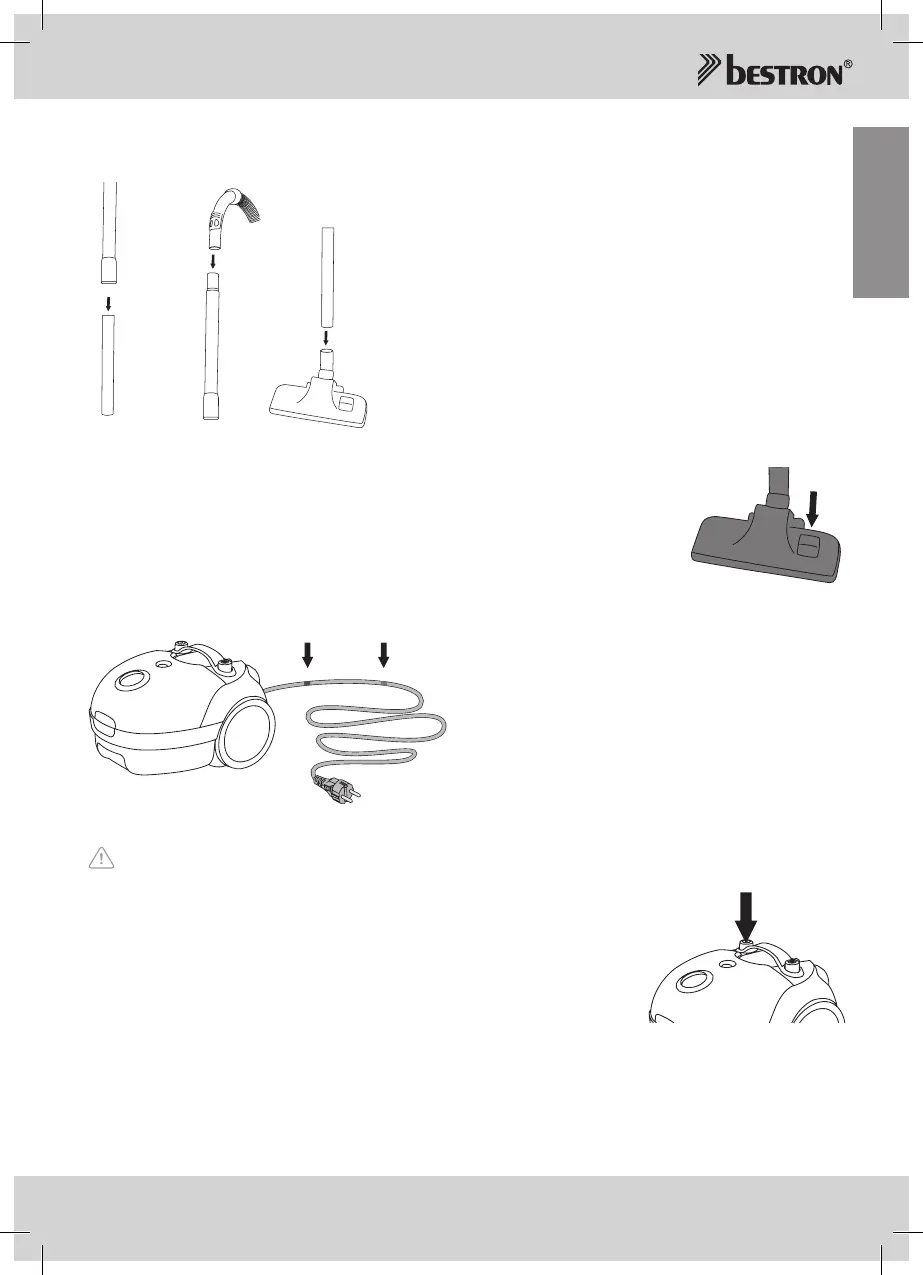 bestron®