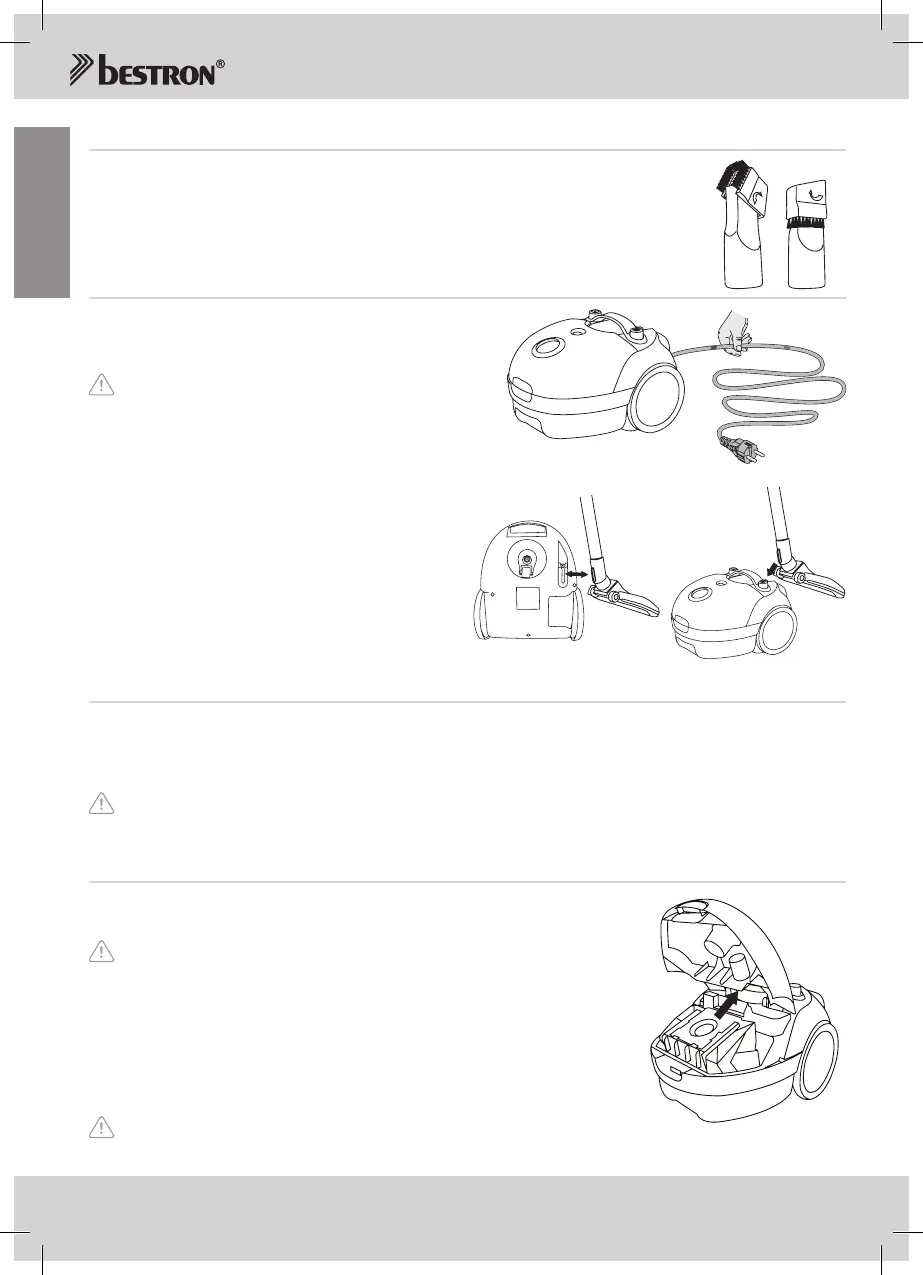 bestron®