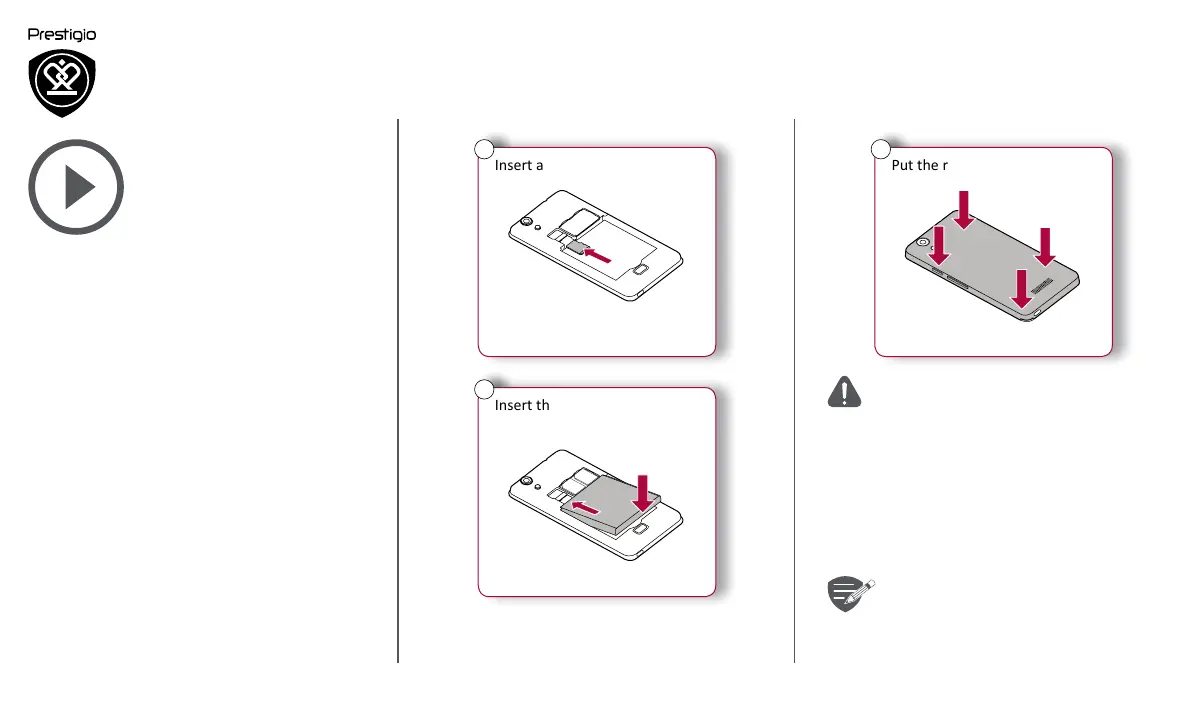 Prestigio

Insert a

Insert th

Put the r