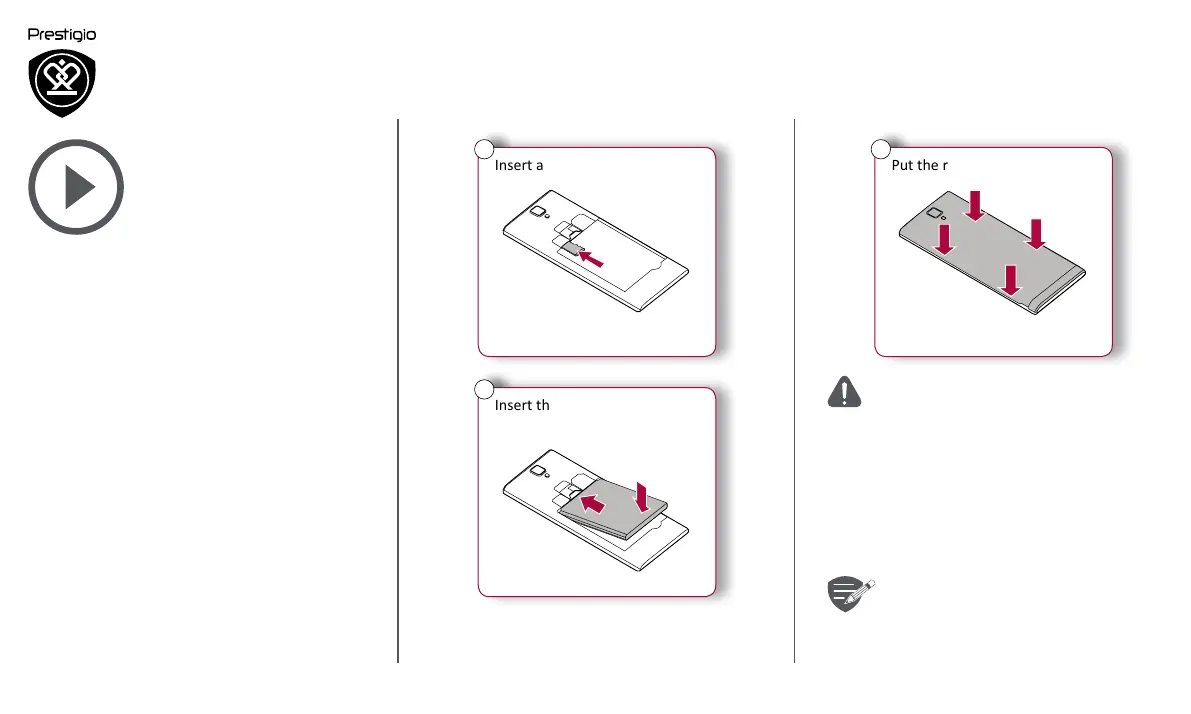 Prestigio

Insert a

Insert th

Put the r