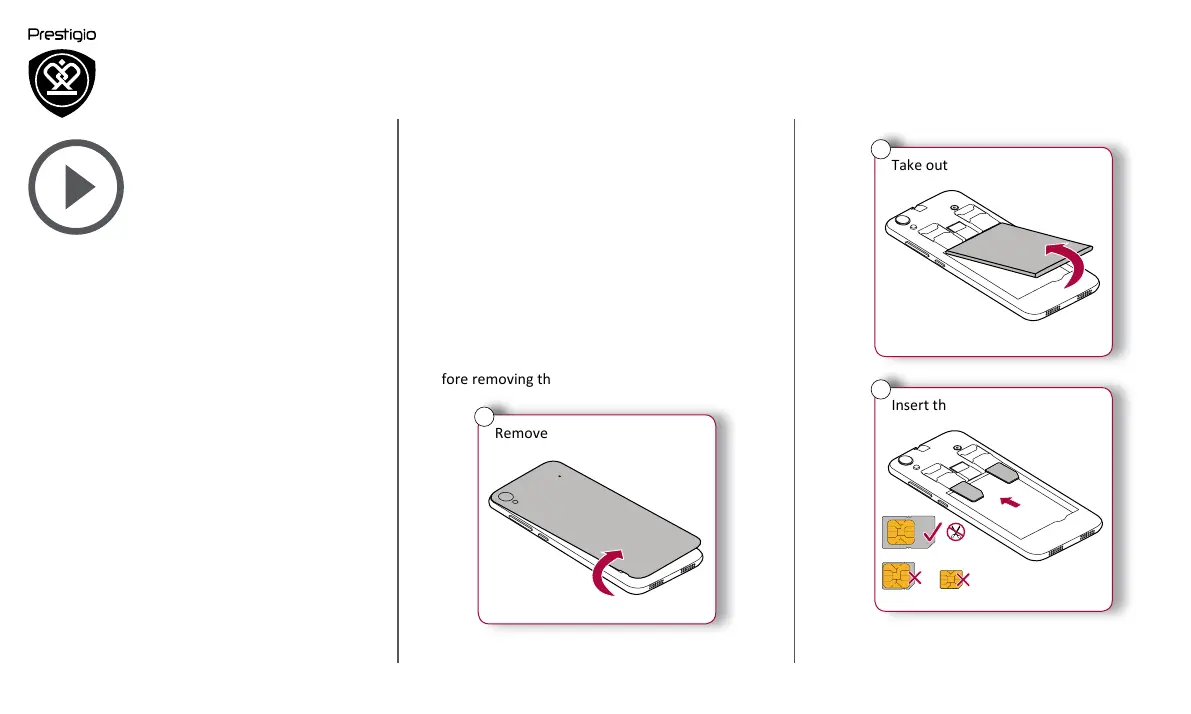 Prestigio

fore removing th

Remove

Take out

Insert th