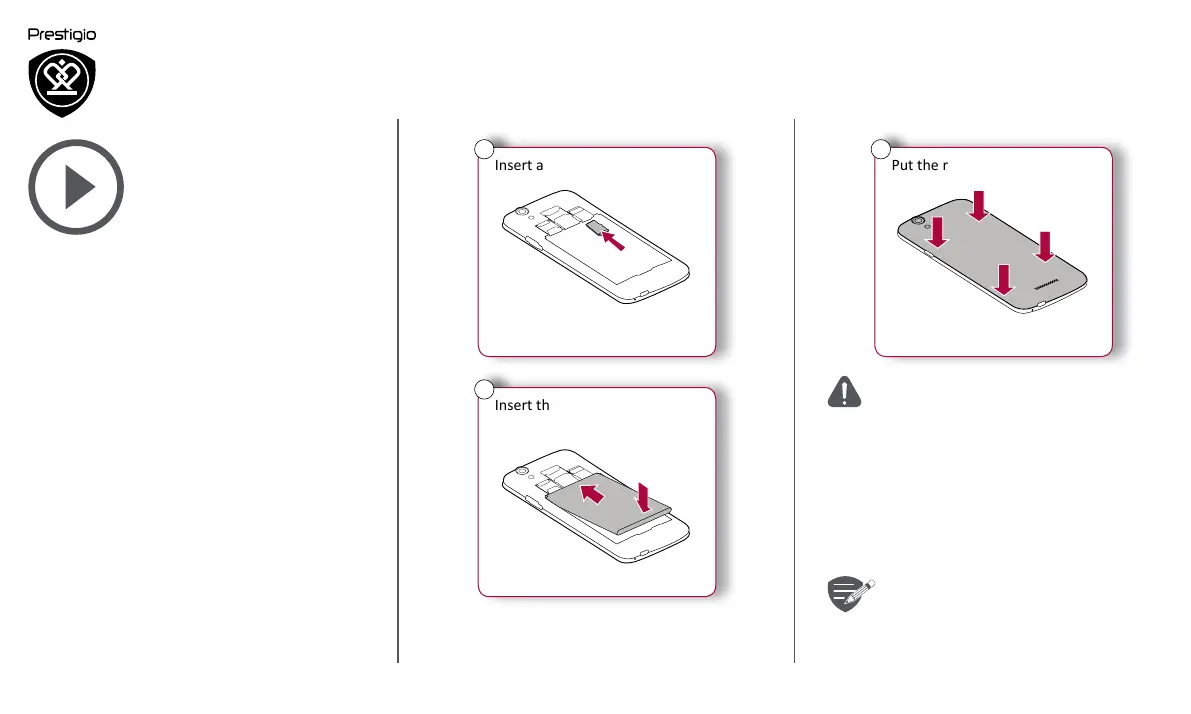 Prestigio

Insert a

Insert th

Put the r