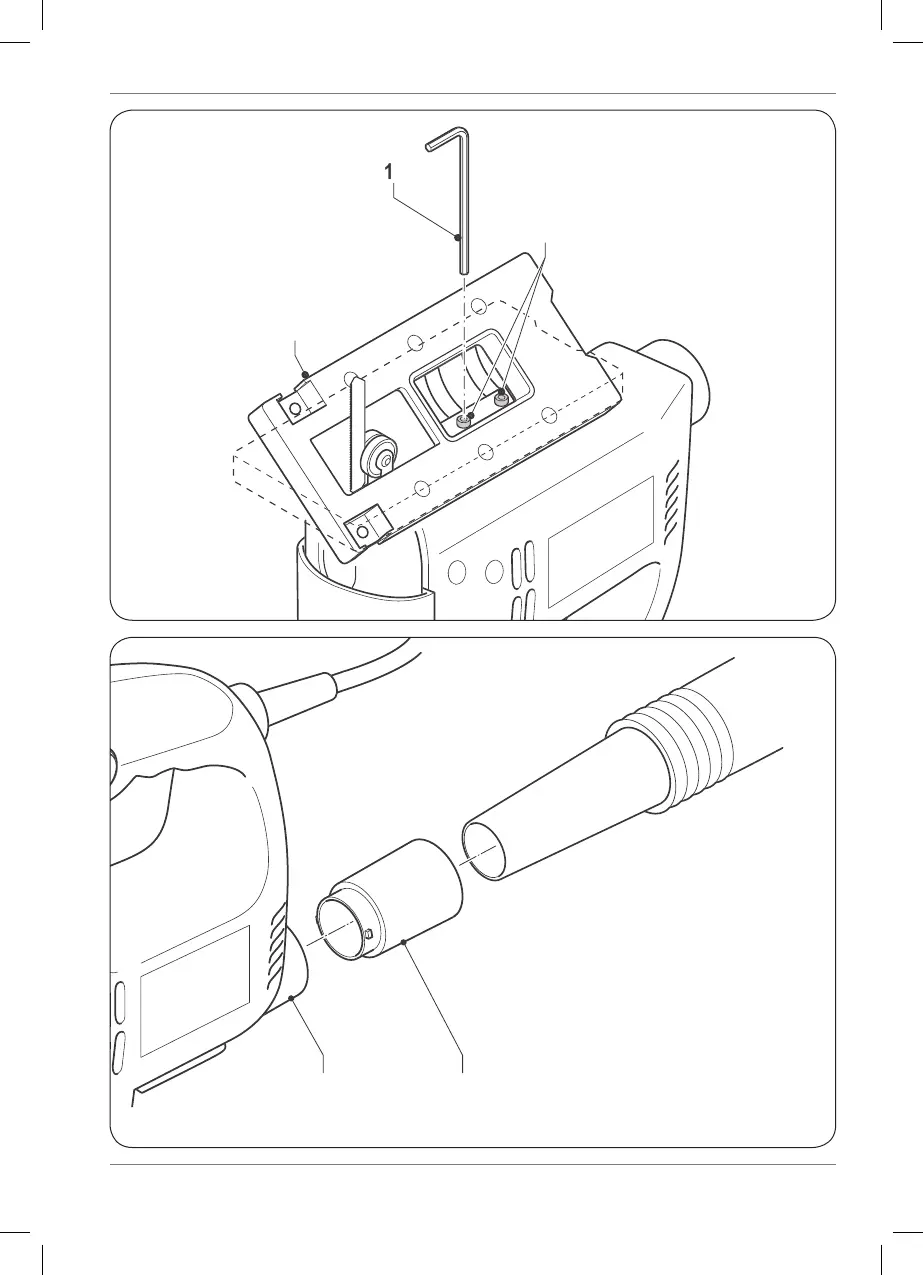 1