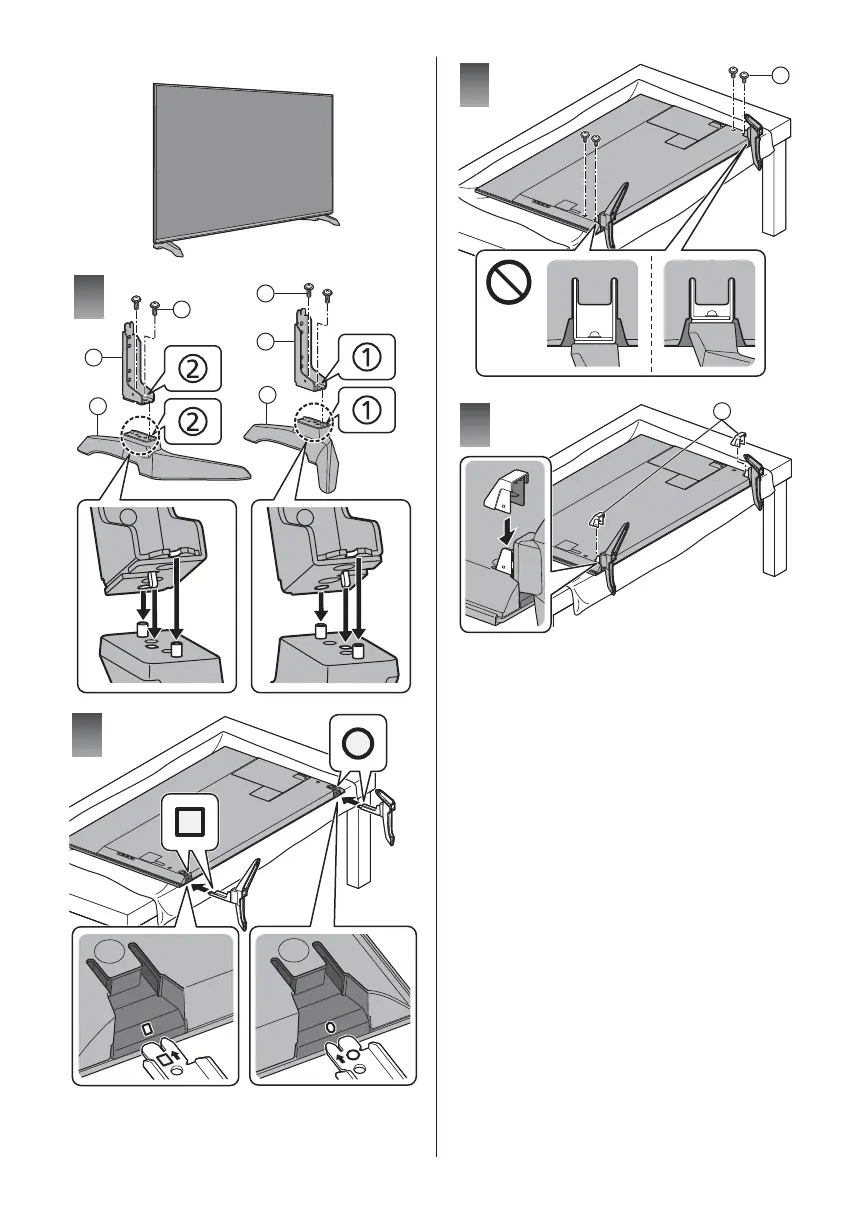 ②
②
①
①