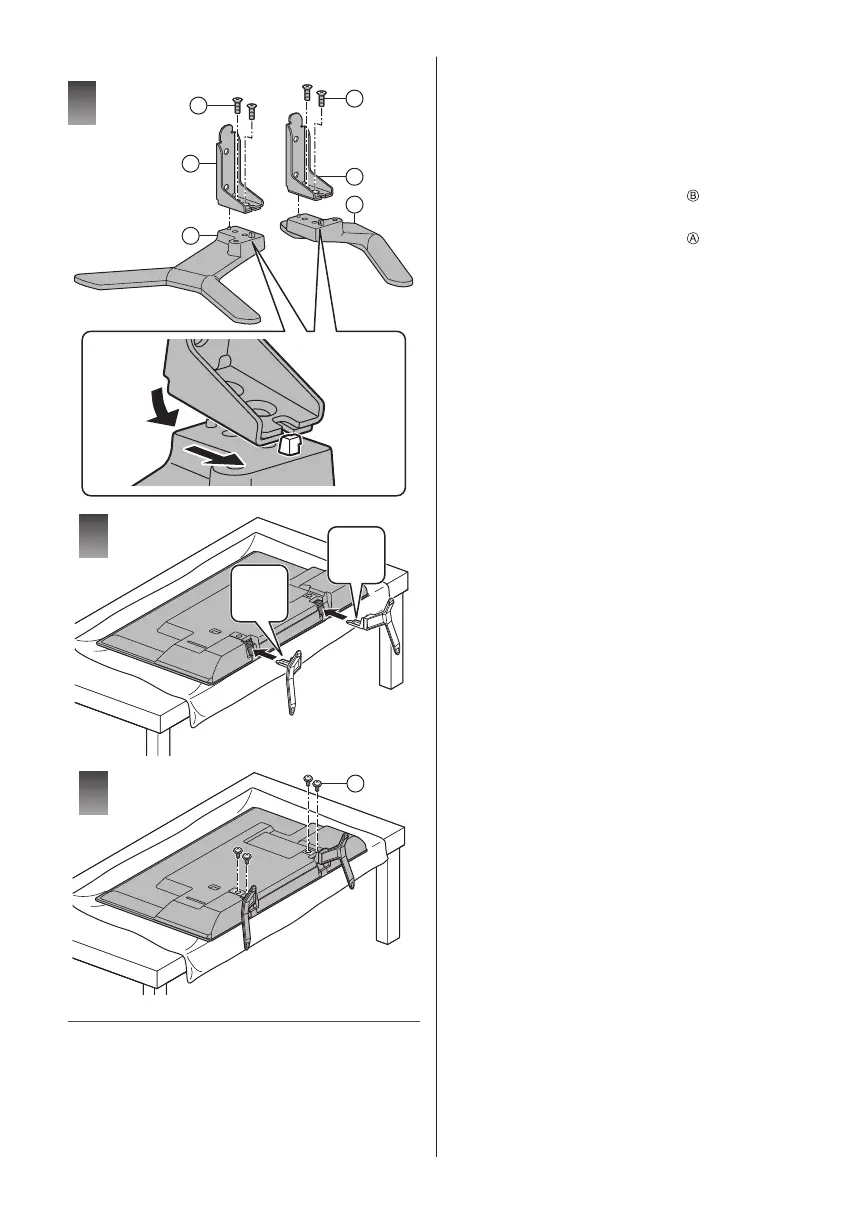 Ⓑ

Ⓐ