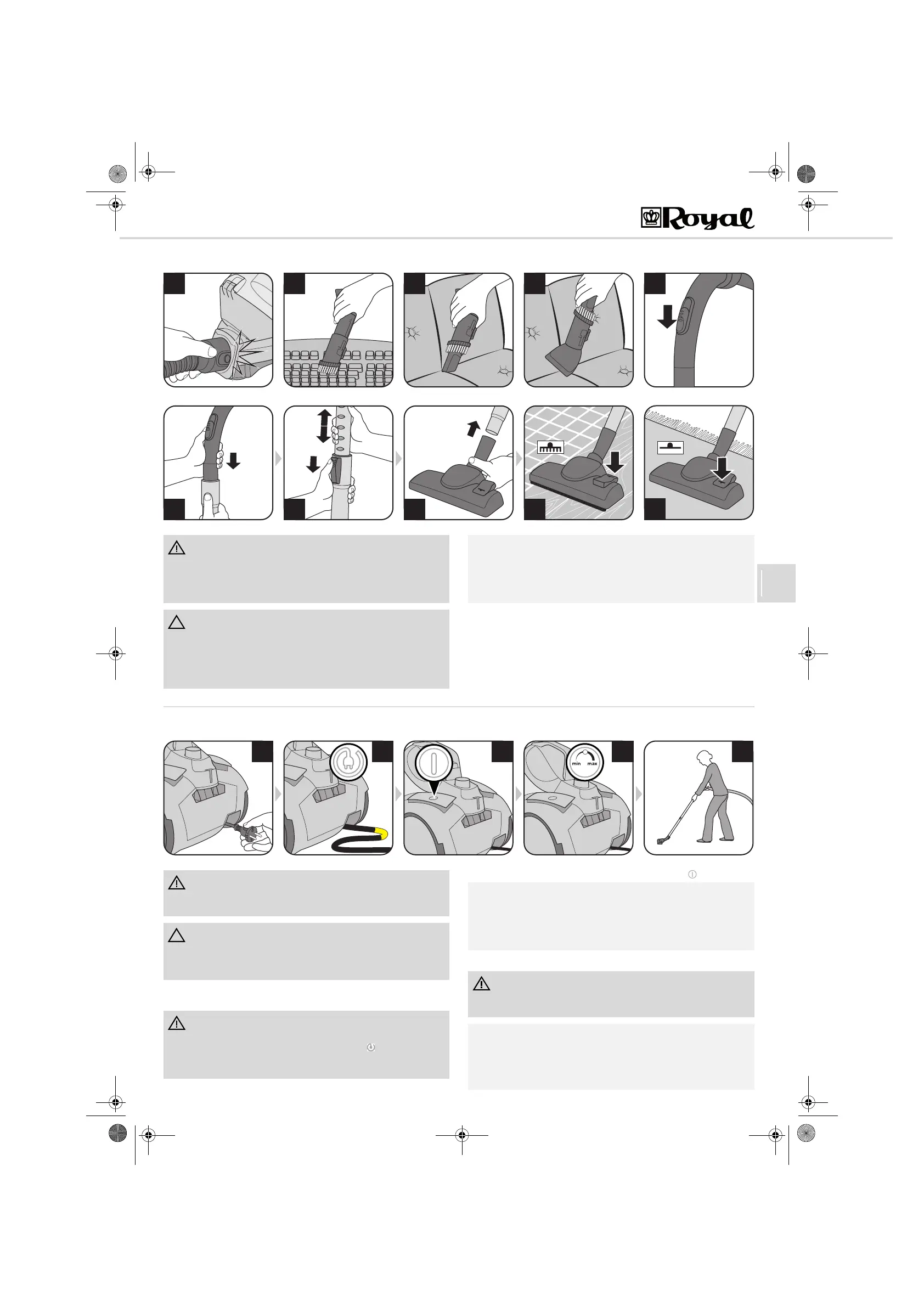 Royal

min max