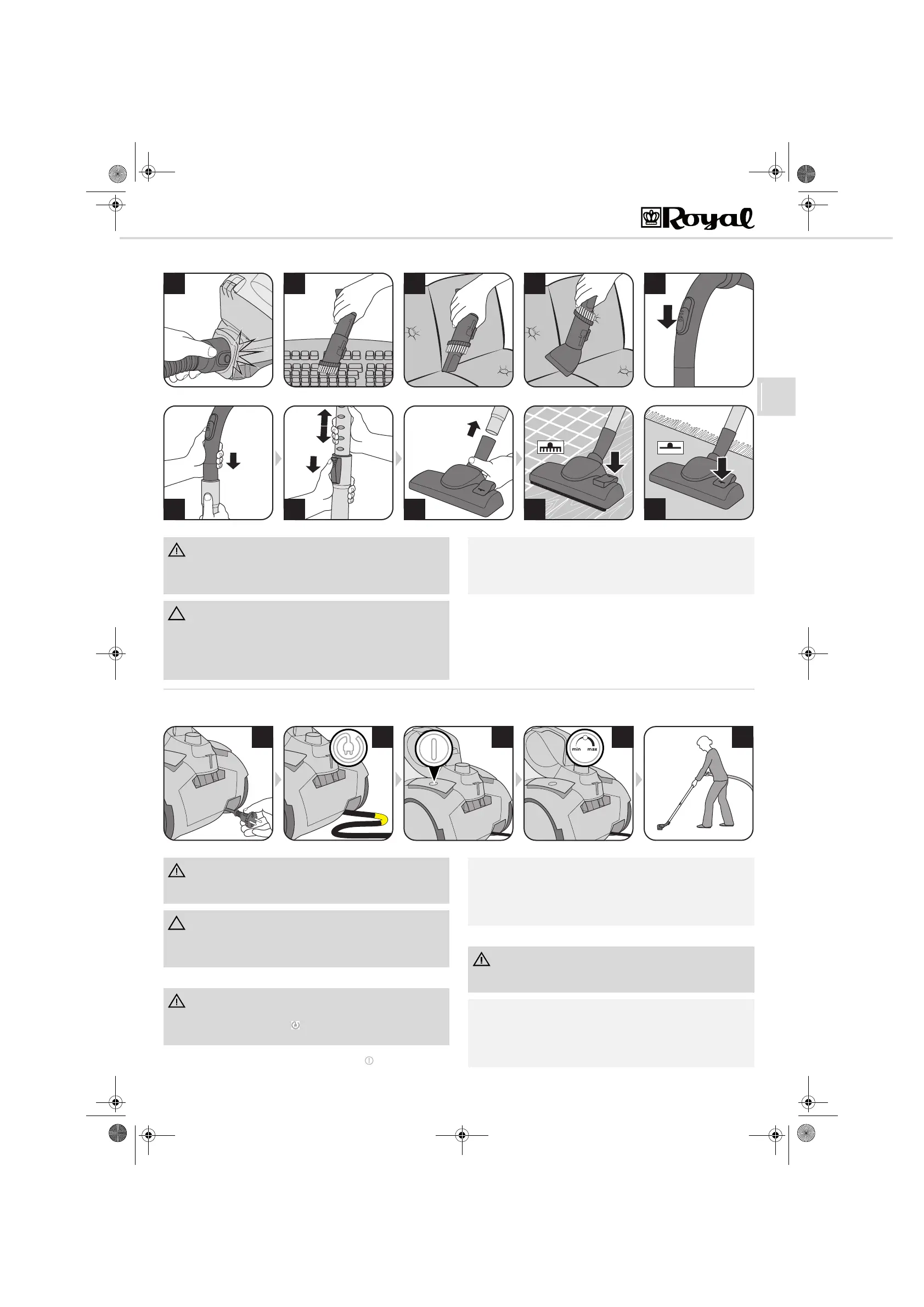 Royal

min max