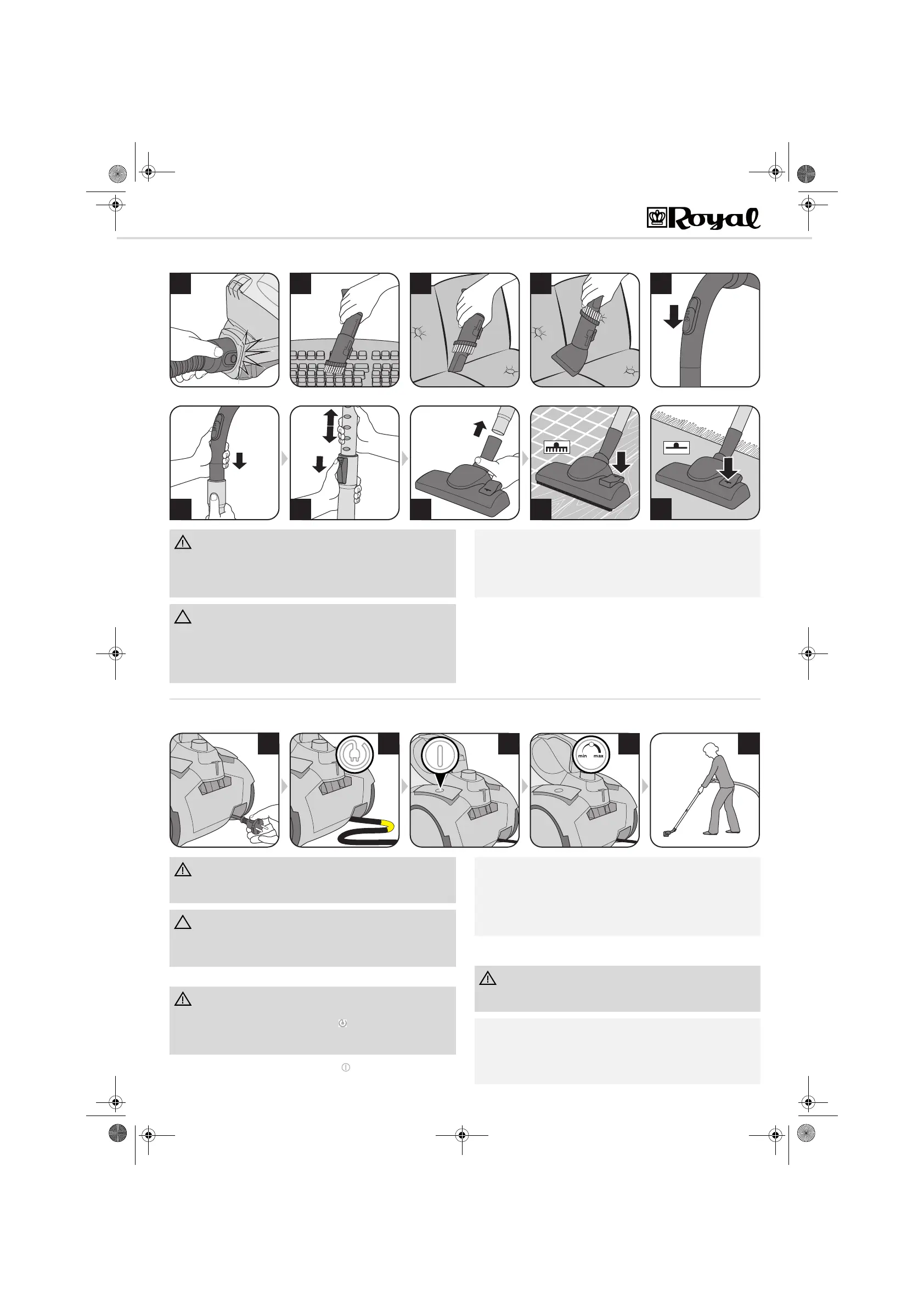 Royal

min max