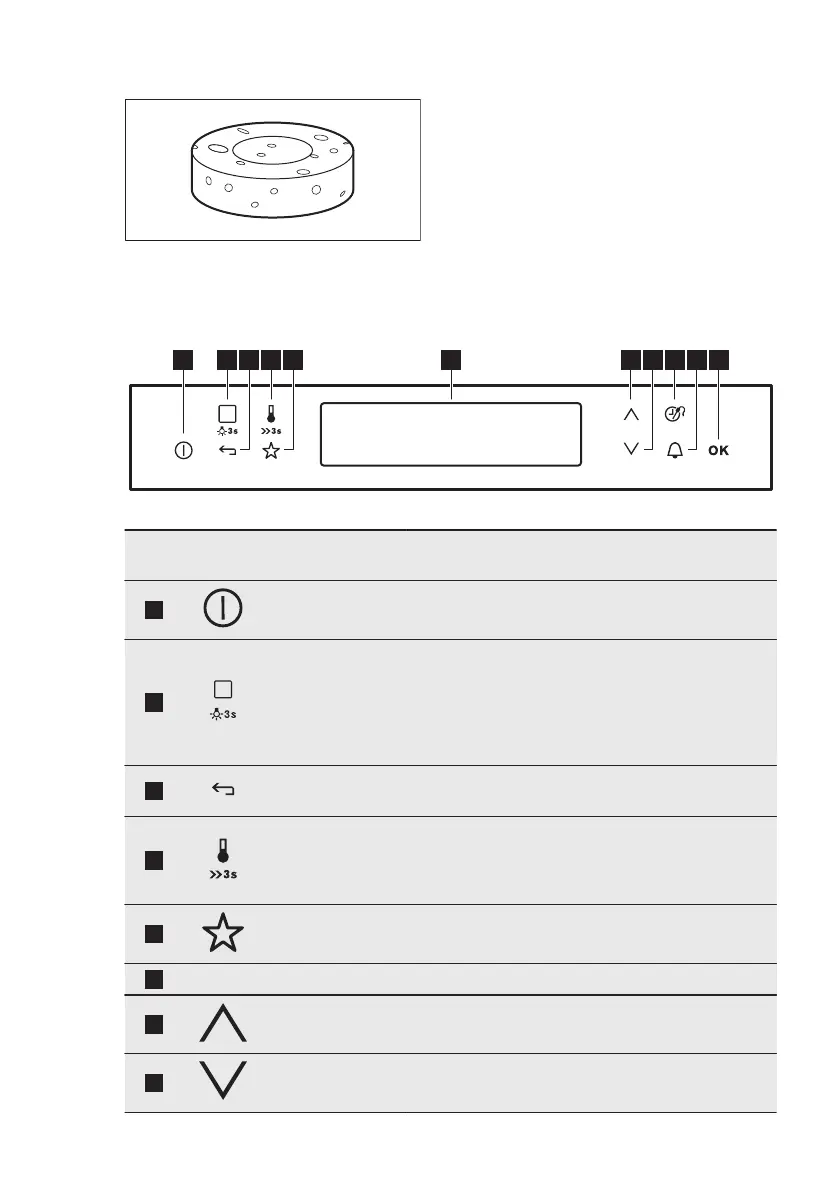 3s

3s

OK

3s

3s