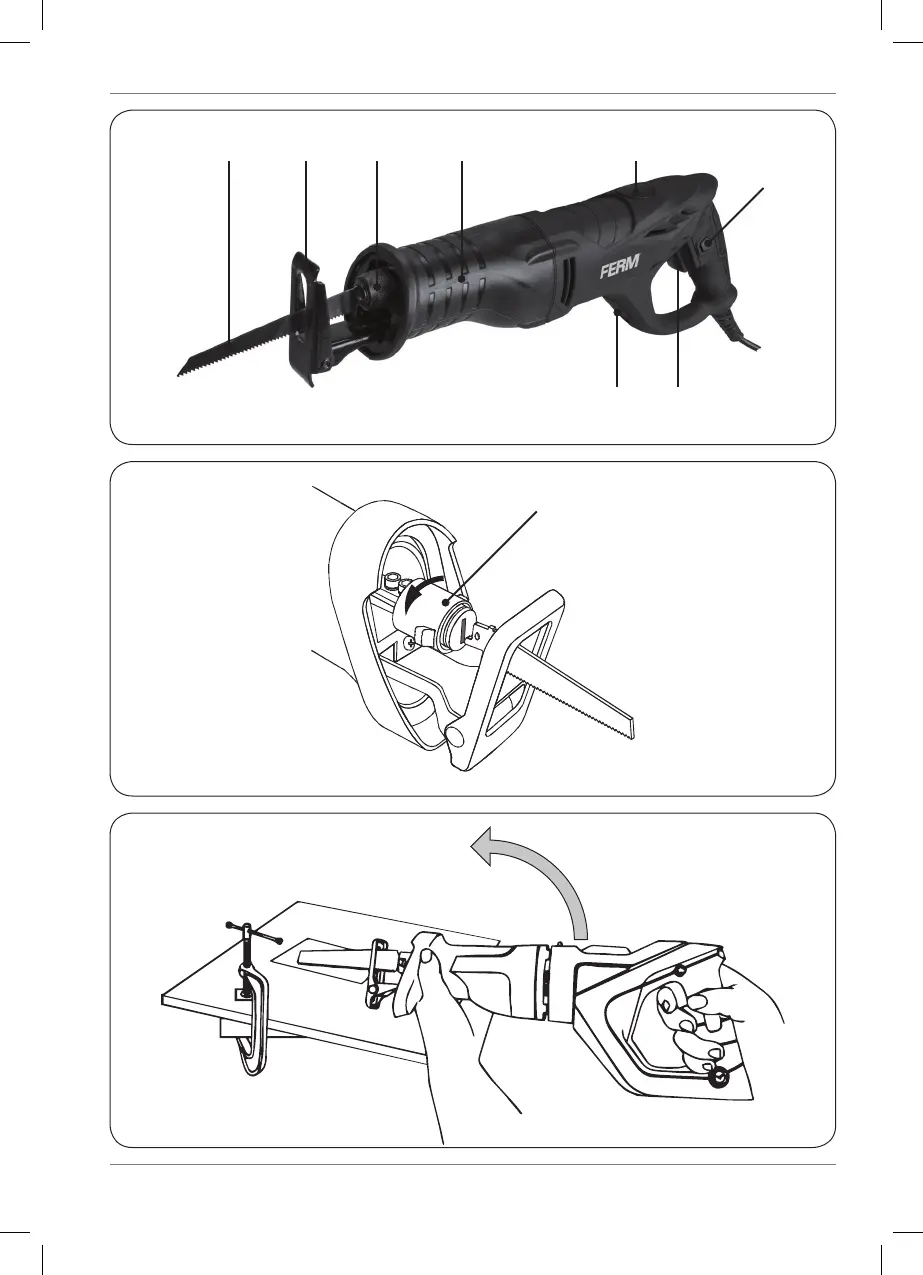 FERM