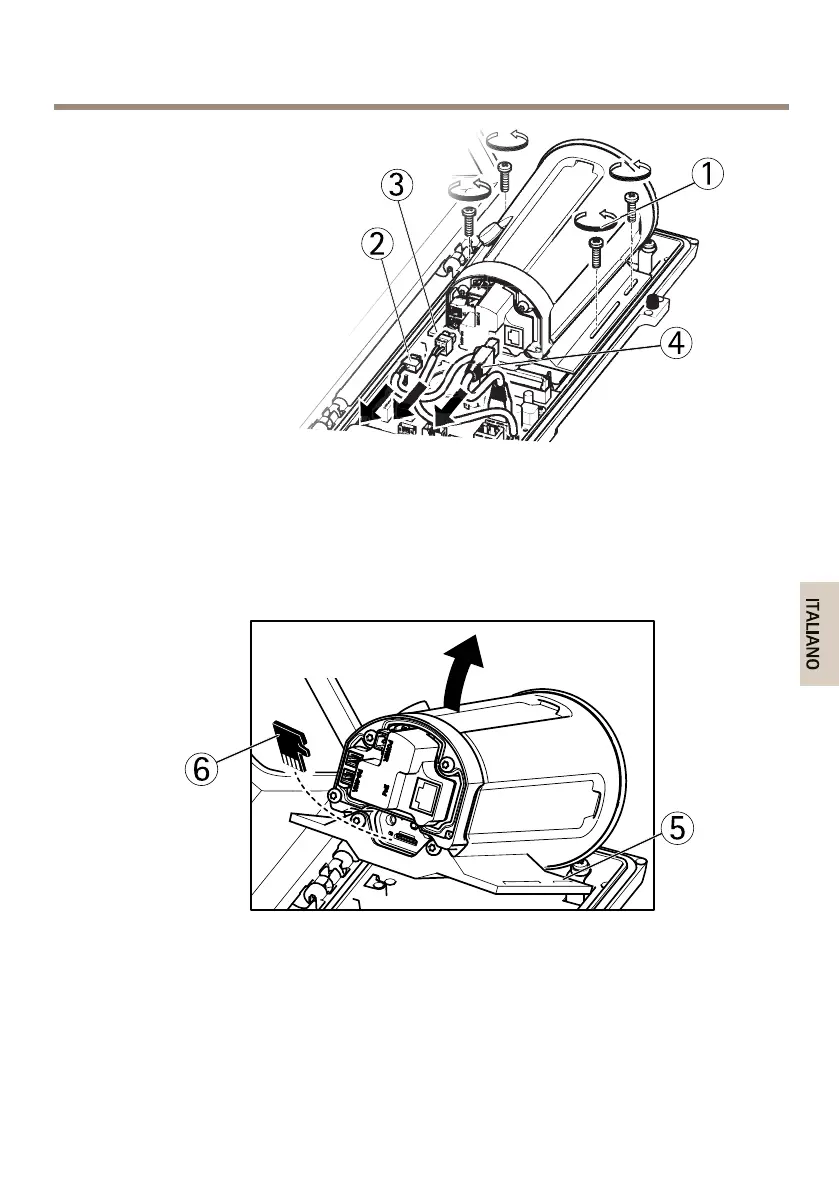 3
1
2
4
ITALIANO
6
5