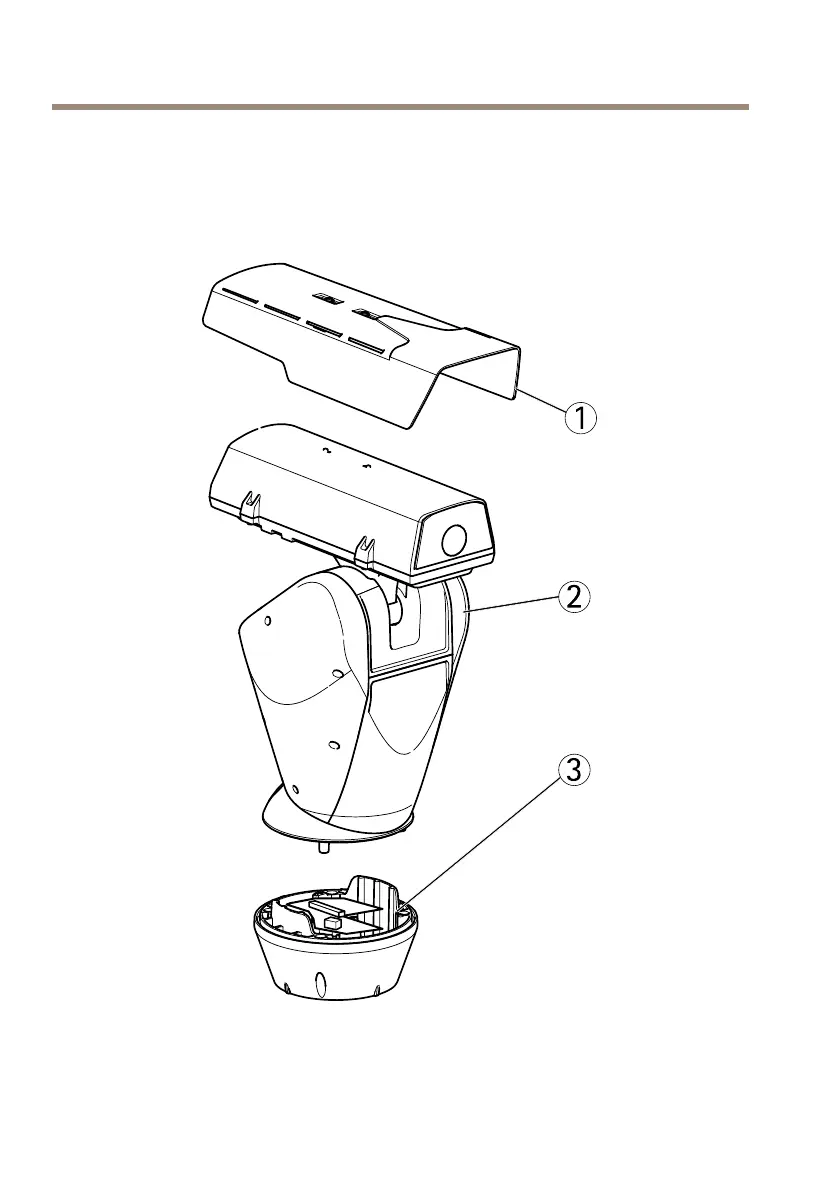 1
2
3