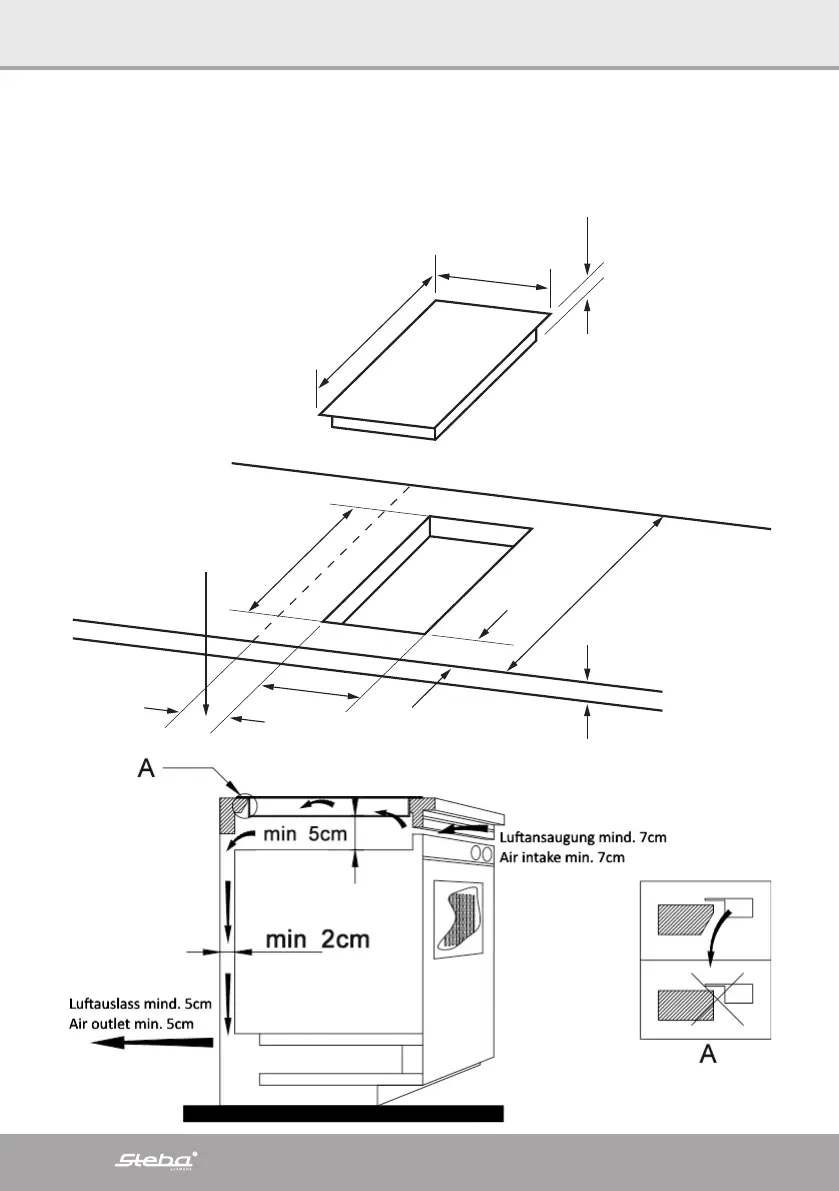 A

min 5cm

Luftansaugung mind. 7cm
Air intake min. 7cm

min 2cm

Luftauslass mind. 5cm
Air outlet min. 5cm

A

Steba