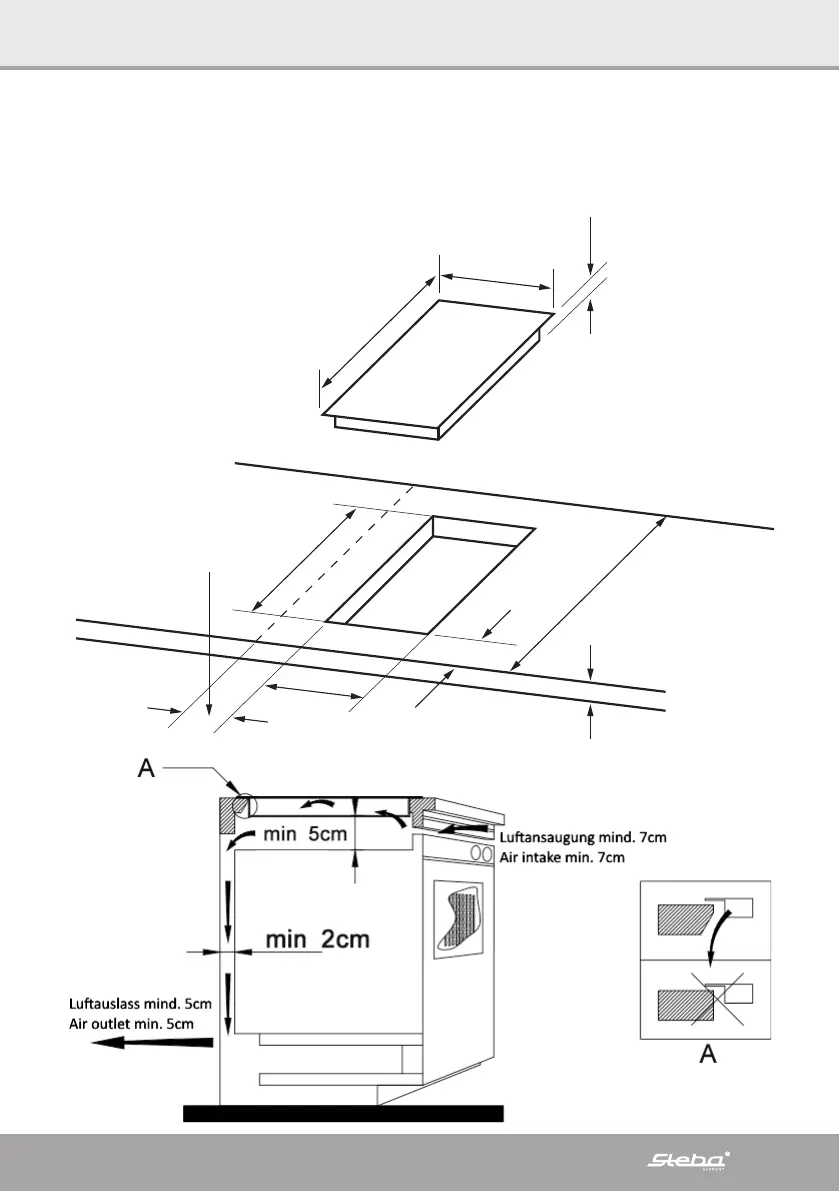 A

min 5cm

Luftansaugung mind. 7cm
Air intake min. 7cm

min 2cm

Luftauslass mind. 5cm
Air outlet min. 5cm

A

Steba