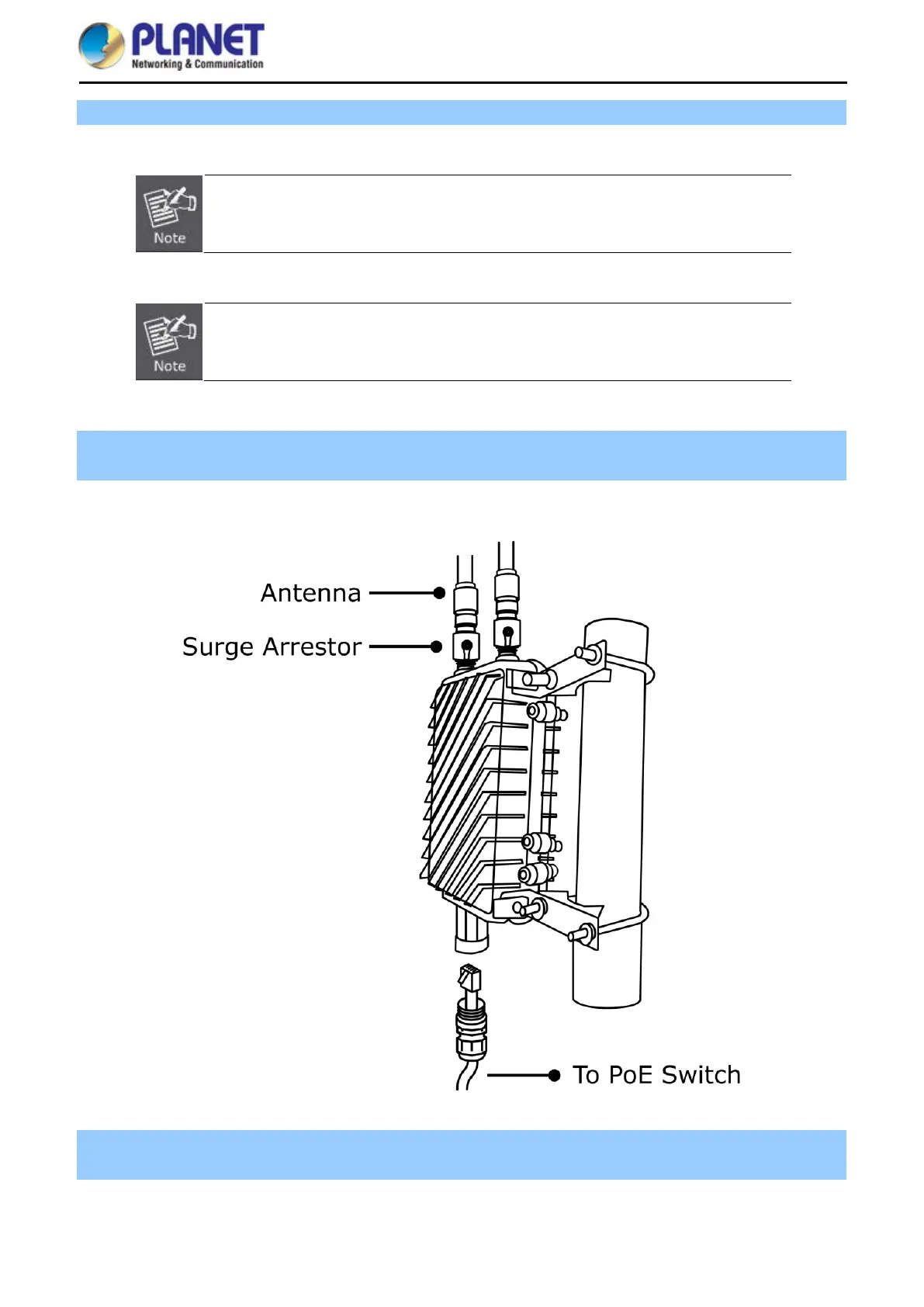 PLANET
Networking & Communication

Note

Note

Antenna

Surge Arrestor

To PoE Switch