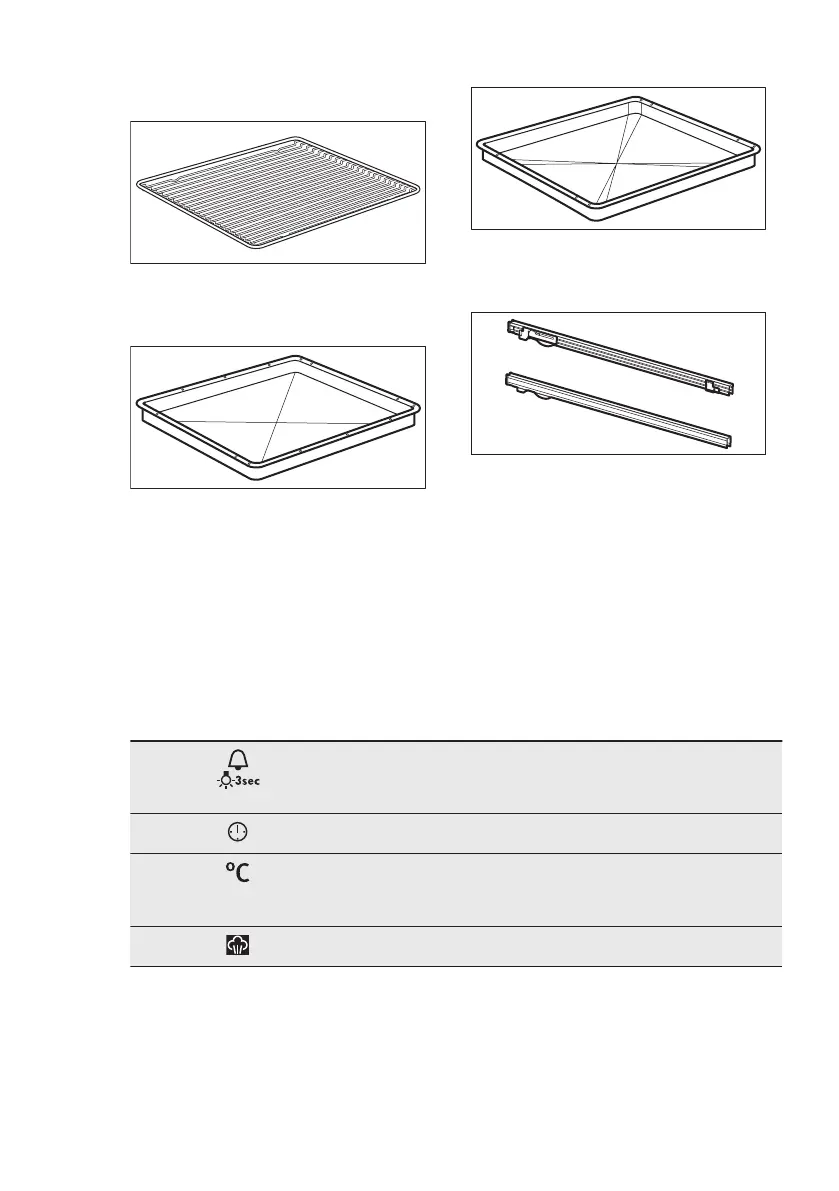 3sec

°C