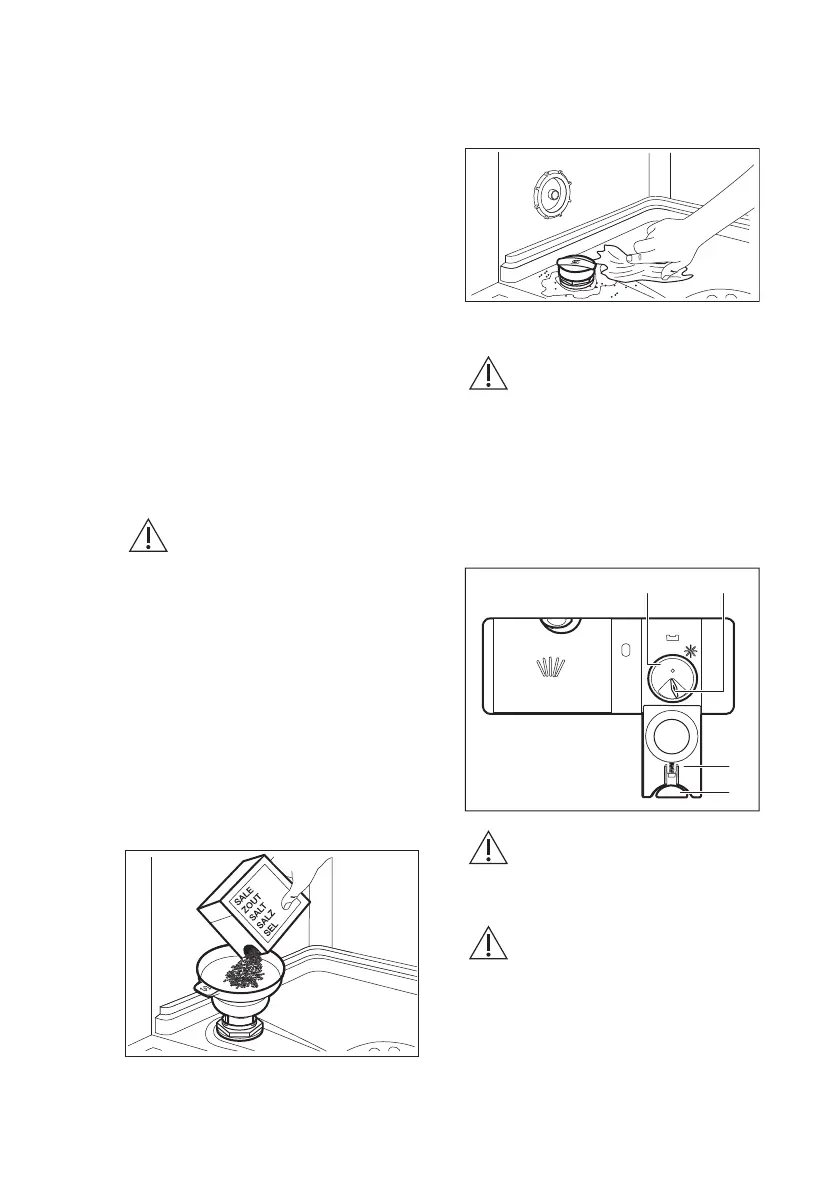 SALE
ZOUT
SALT
SALZ
SEL