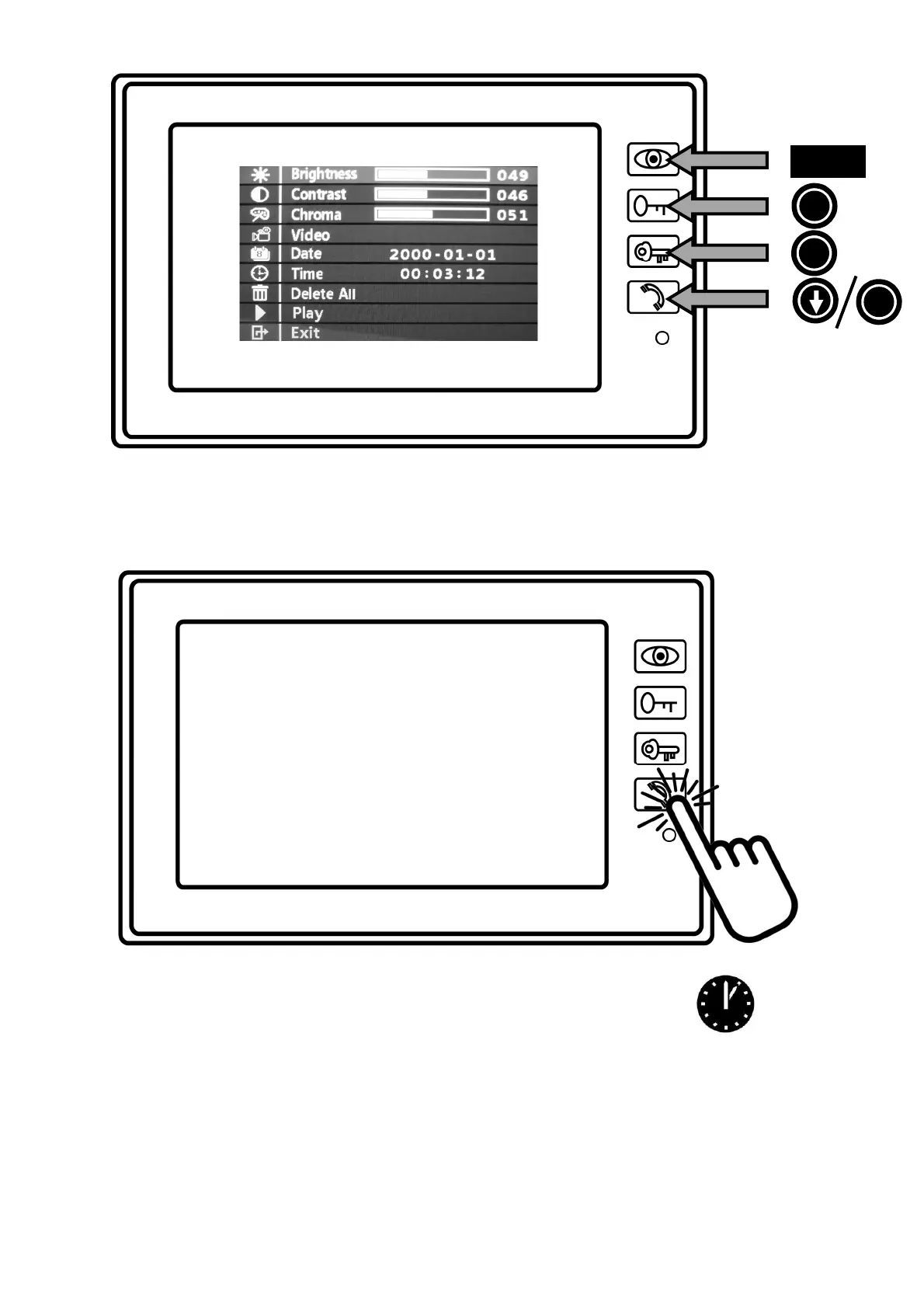 Brightness 049
Contrast 046
Chroma 051
Video
Date 2000-01-01
Time 00:03:12
Delete All
Play
Exit