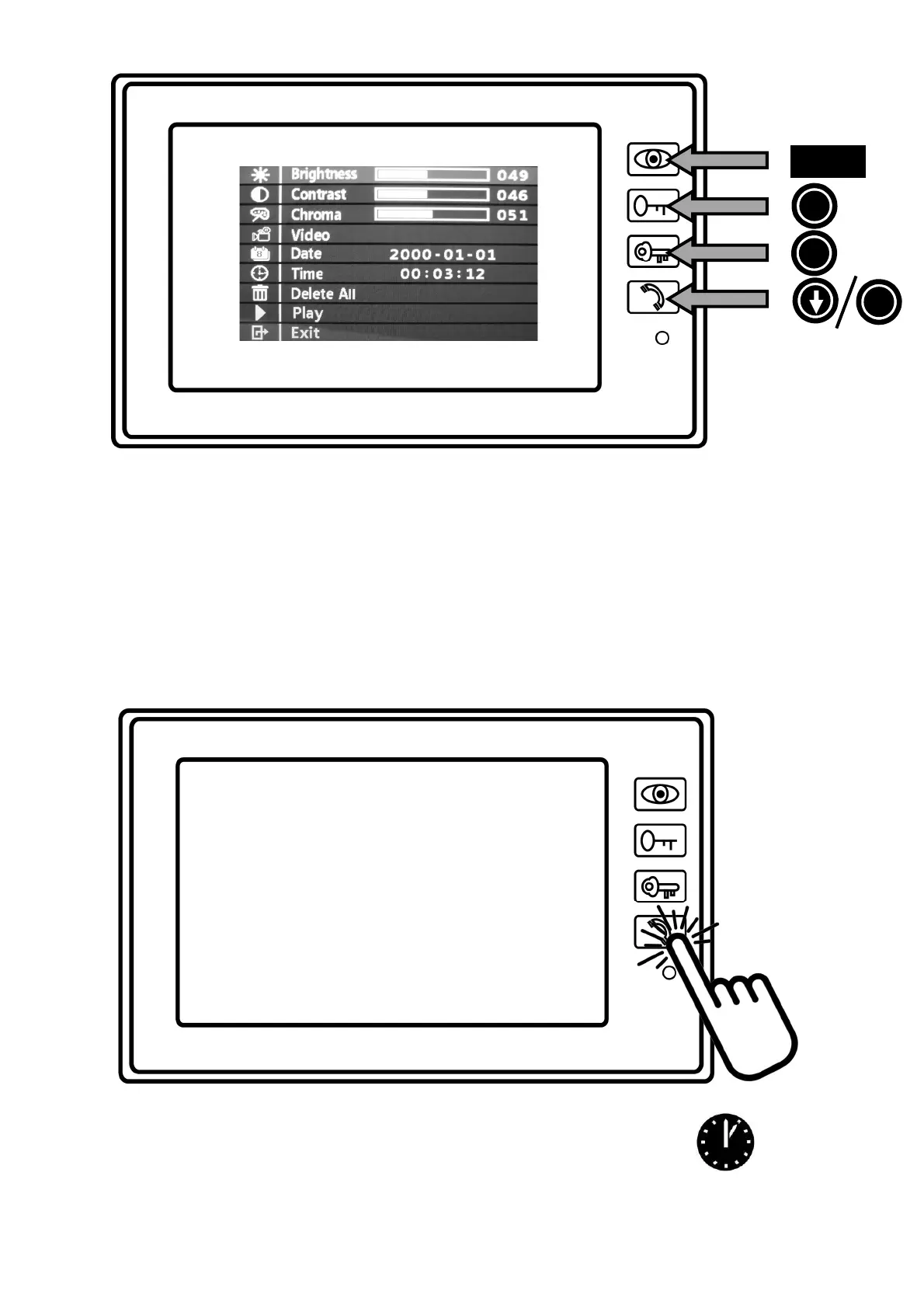 Brightness 049
Contrast 046
Chroma 051
Video
Date 2000-01-01
Time 00:03:12
Delete All
Play
Exit