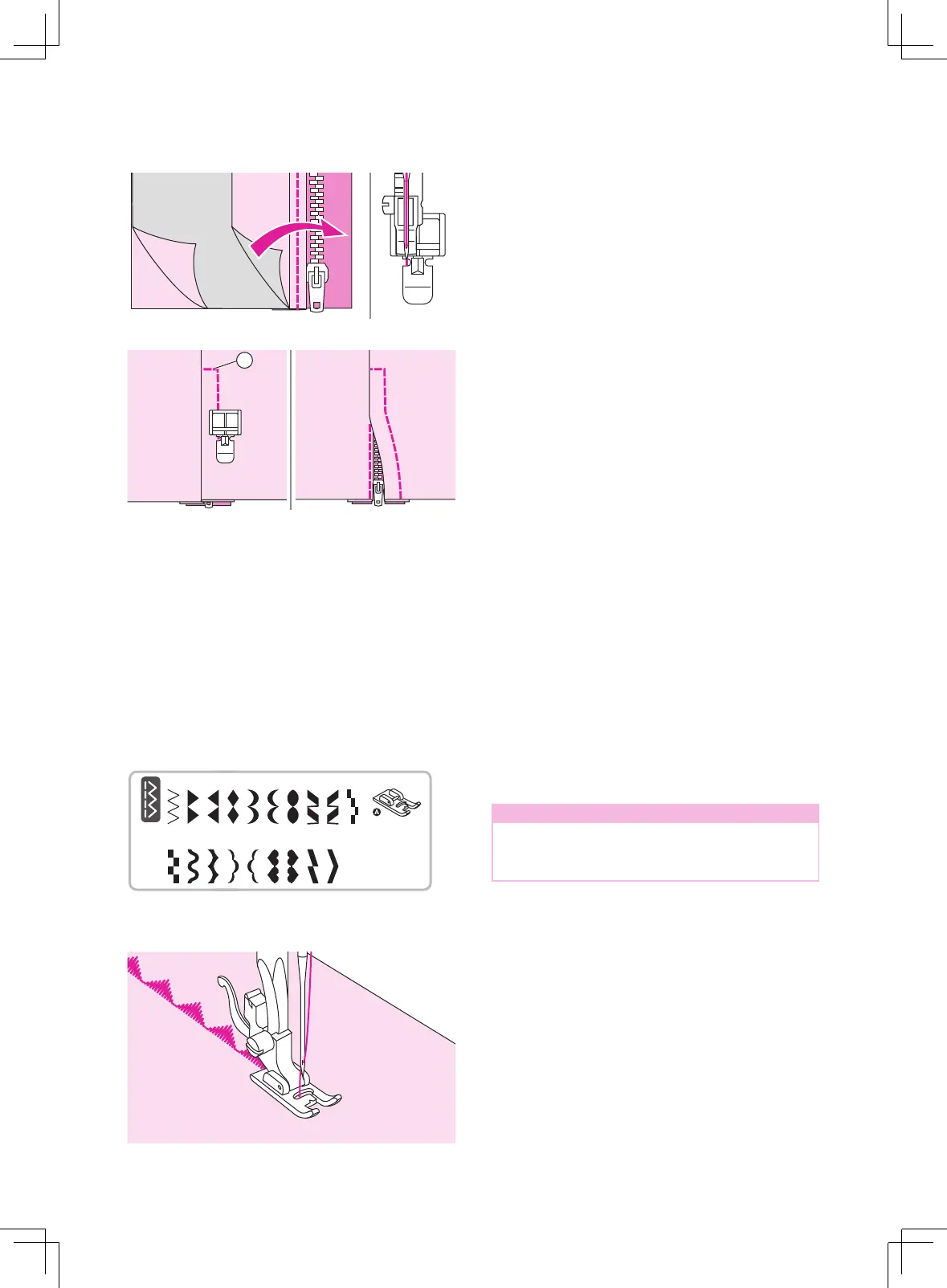 A