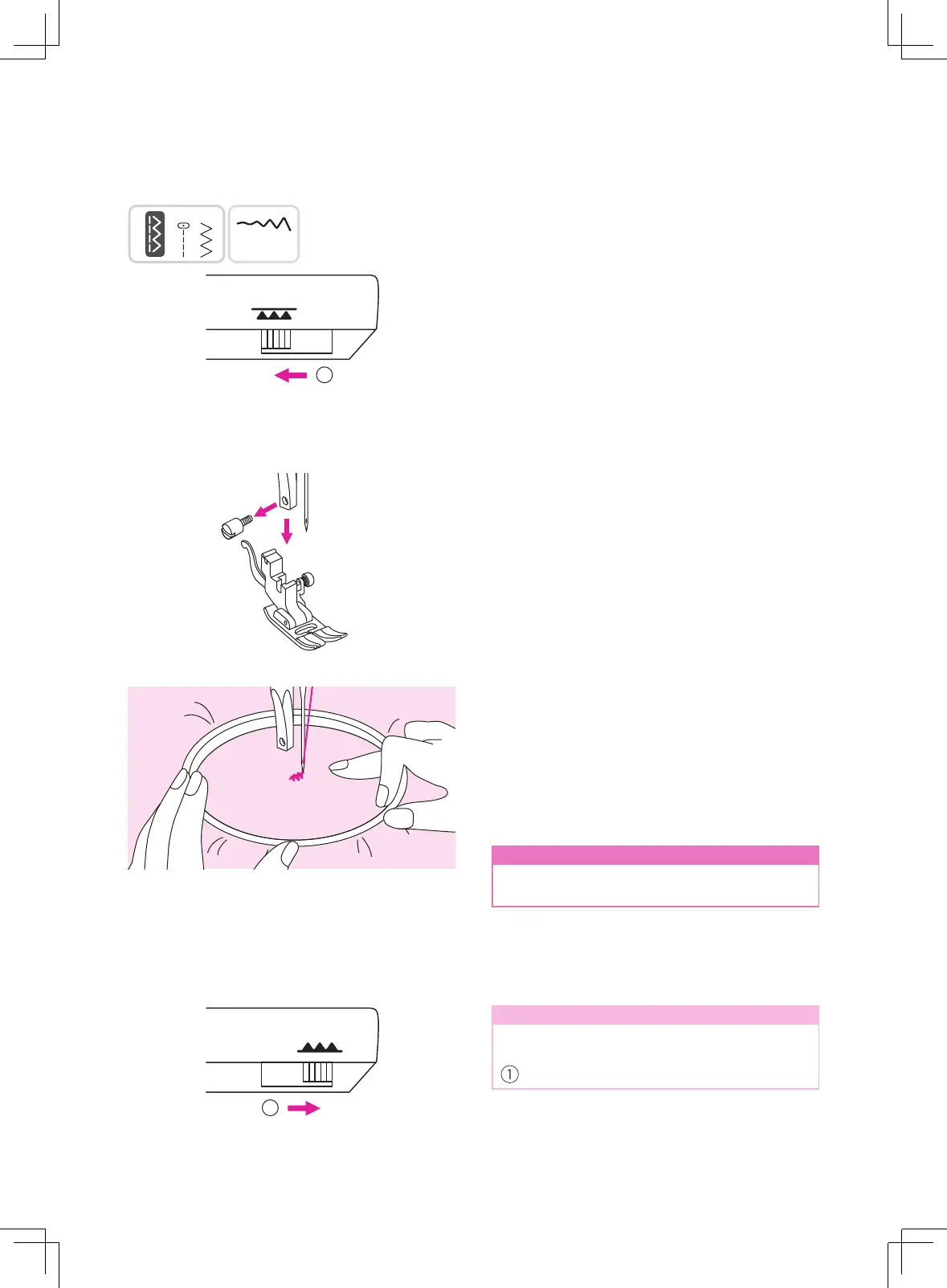 ①