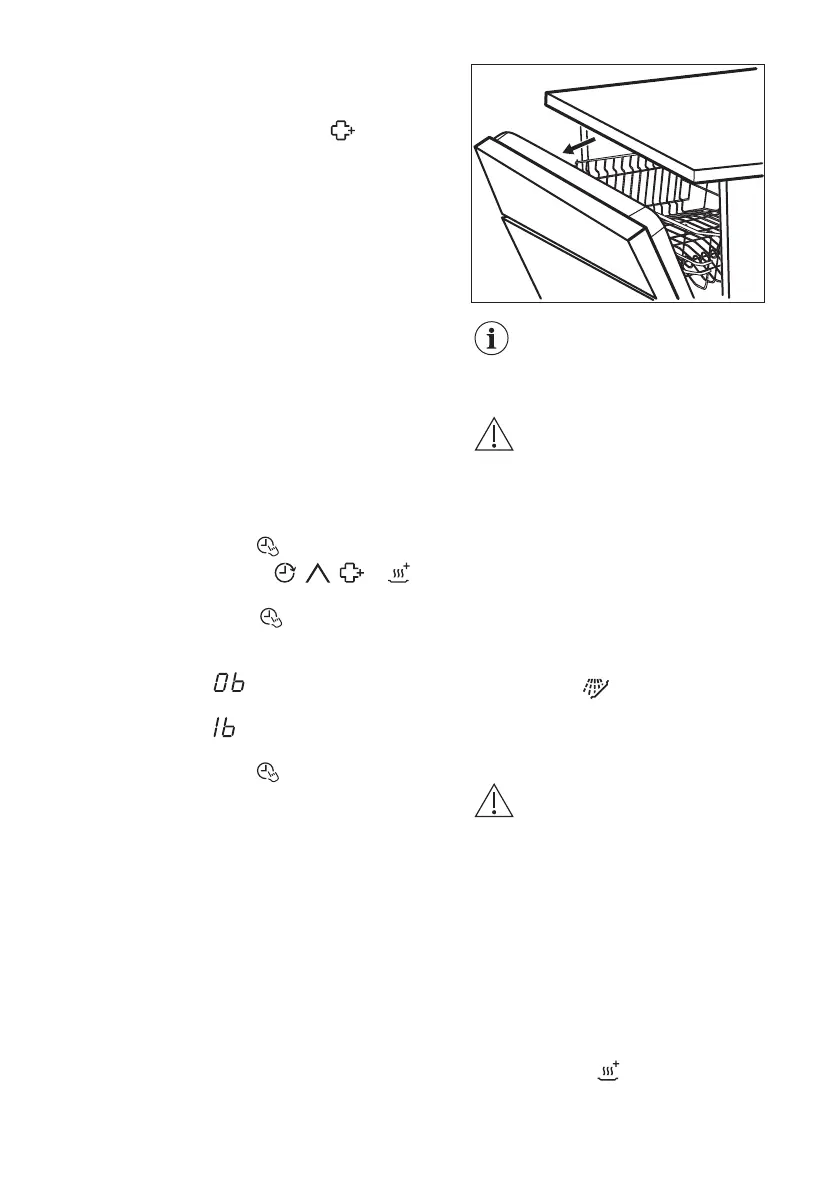 0b

1b