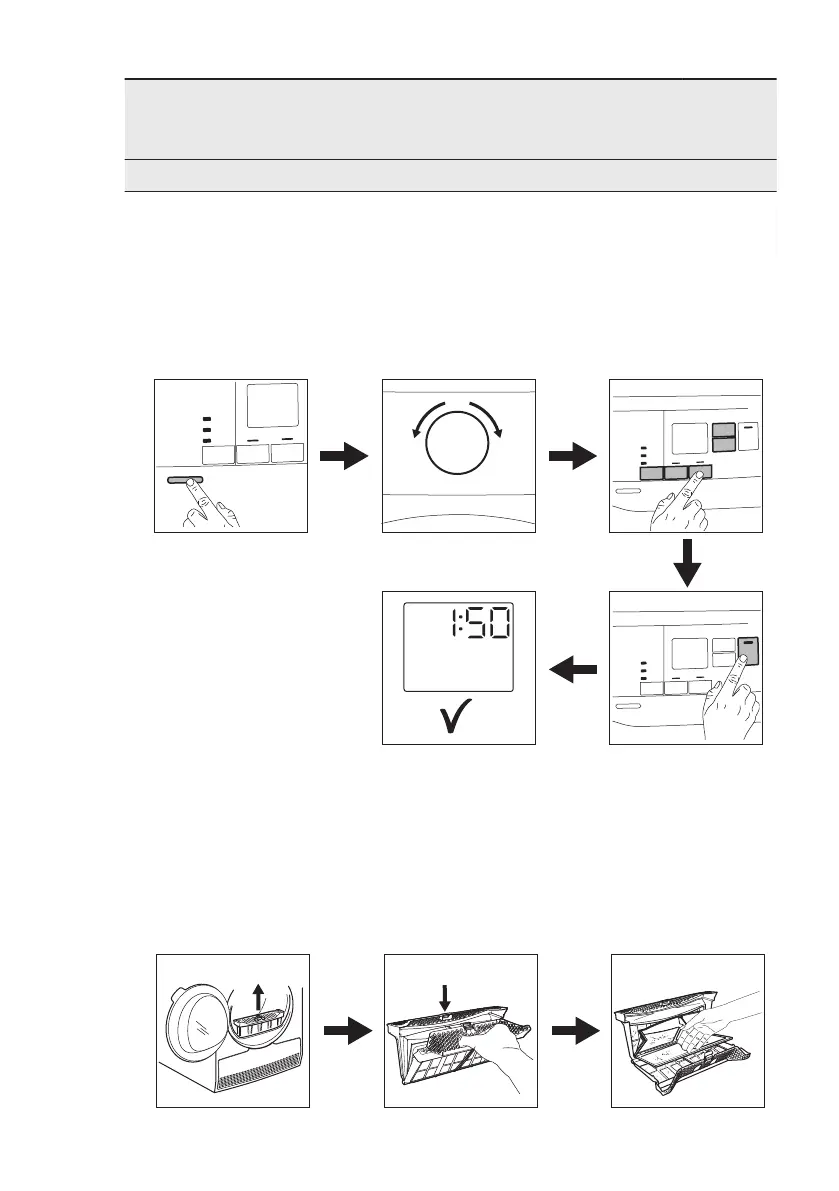 1:50