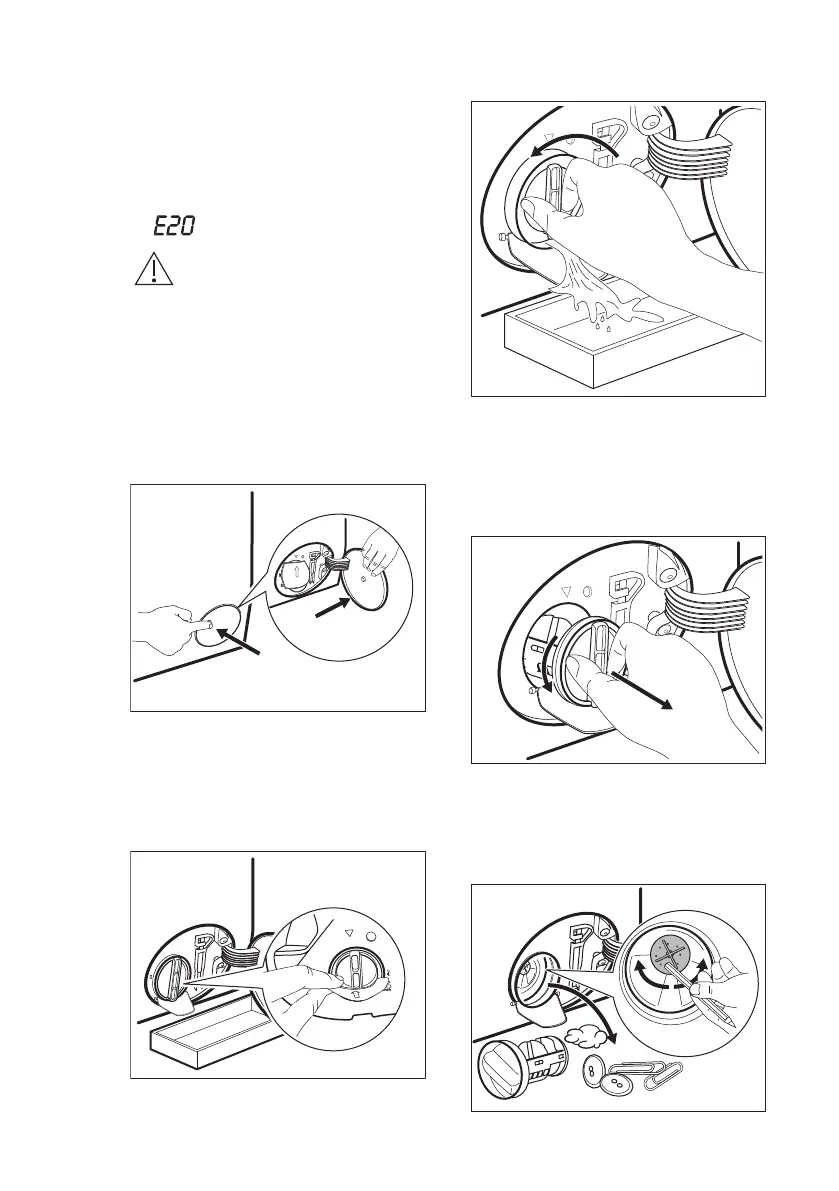 E20