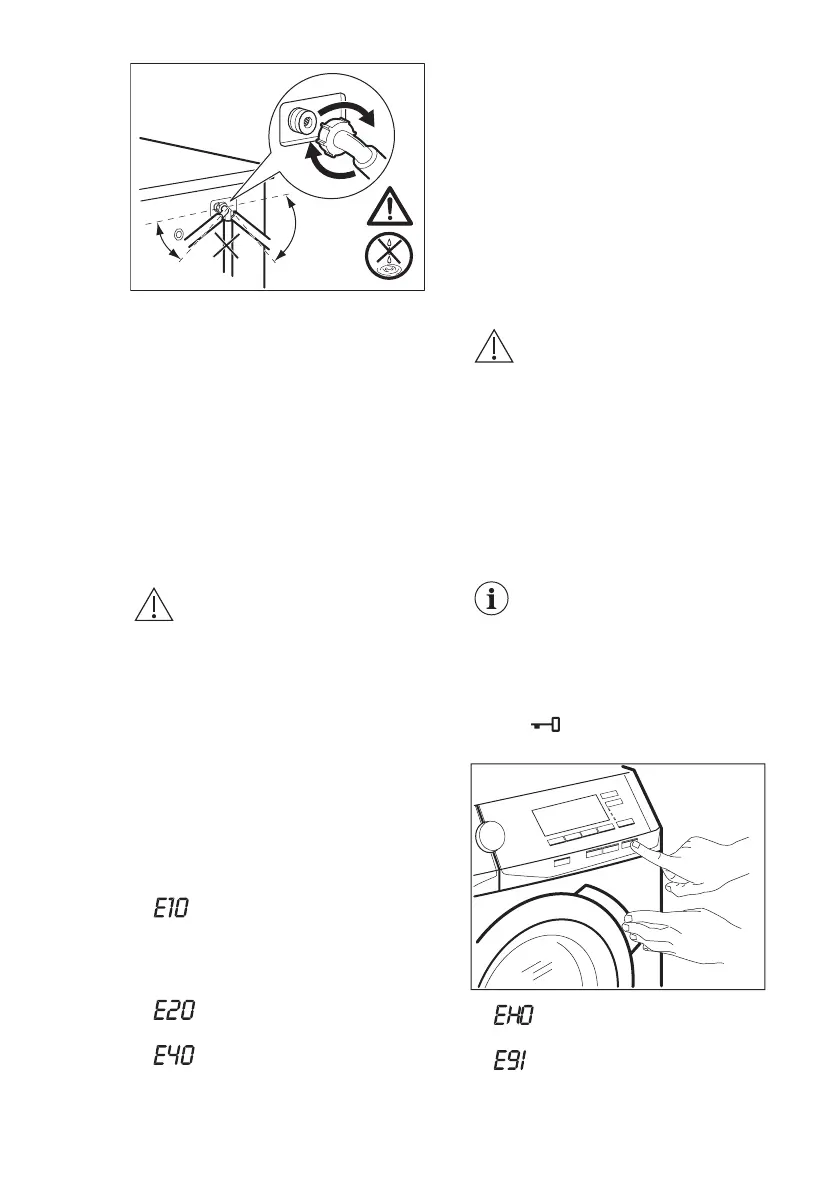 E10

E20

E40

EH0

E91