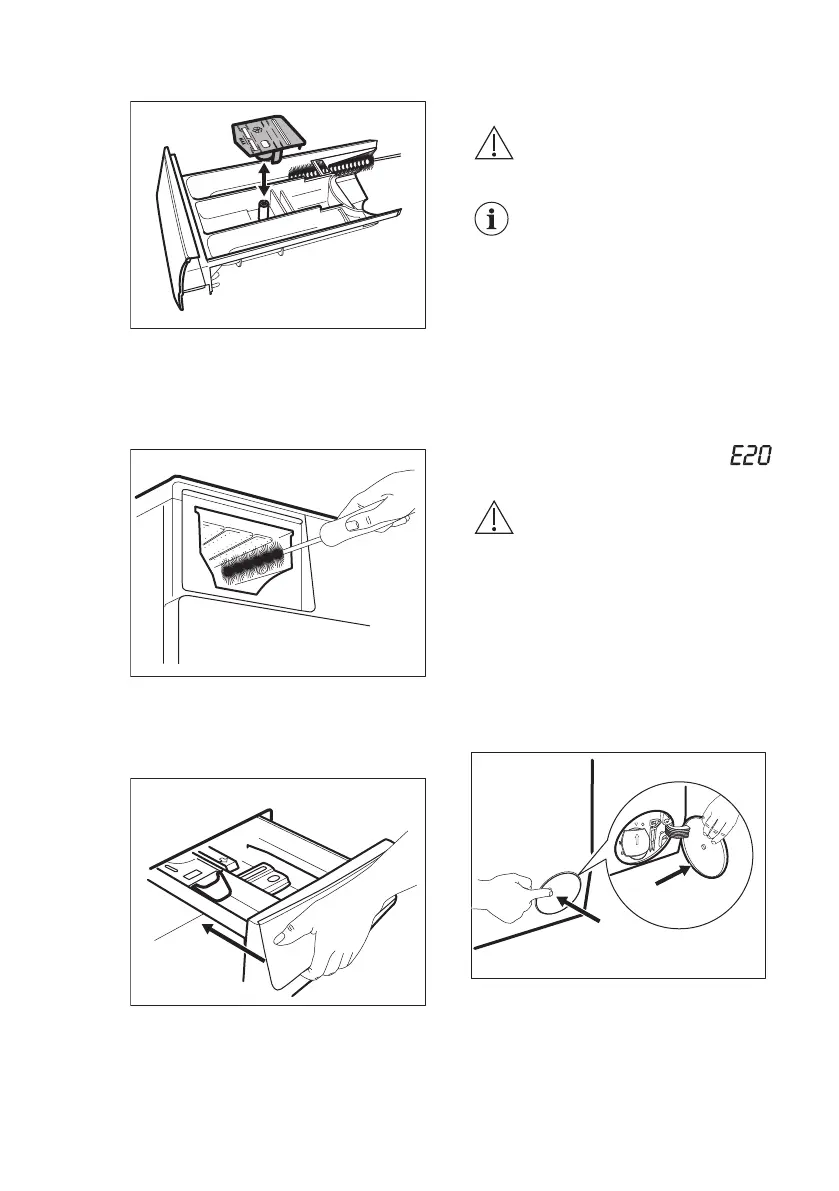 E20