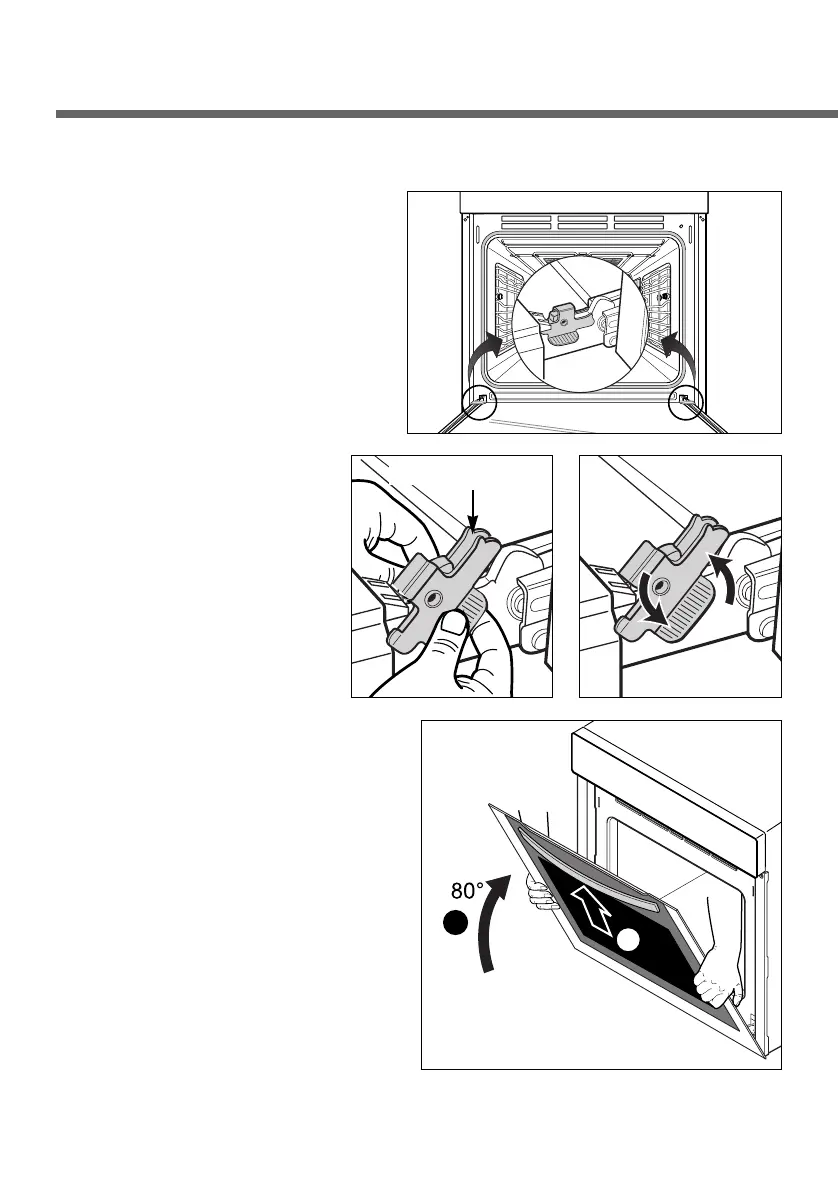 80°