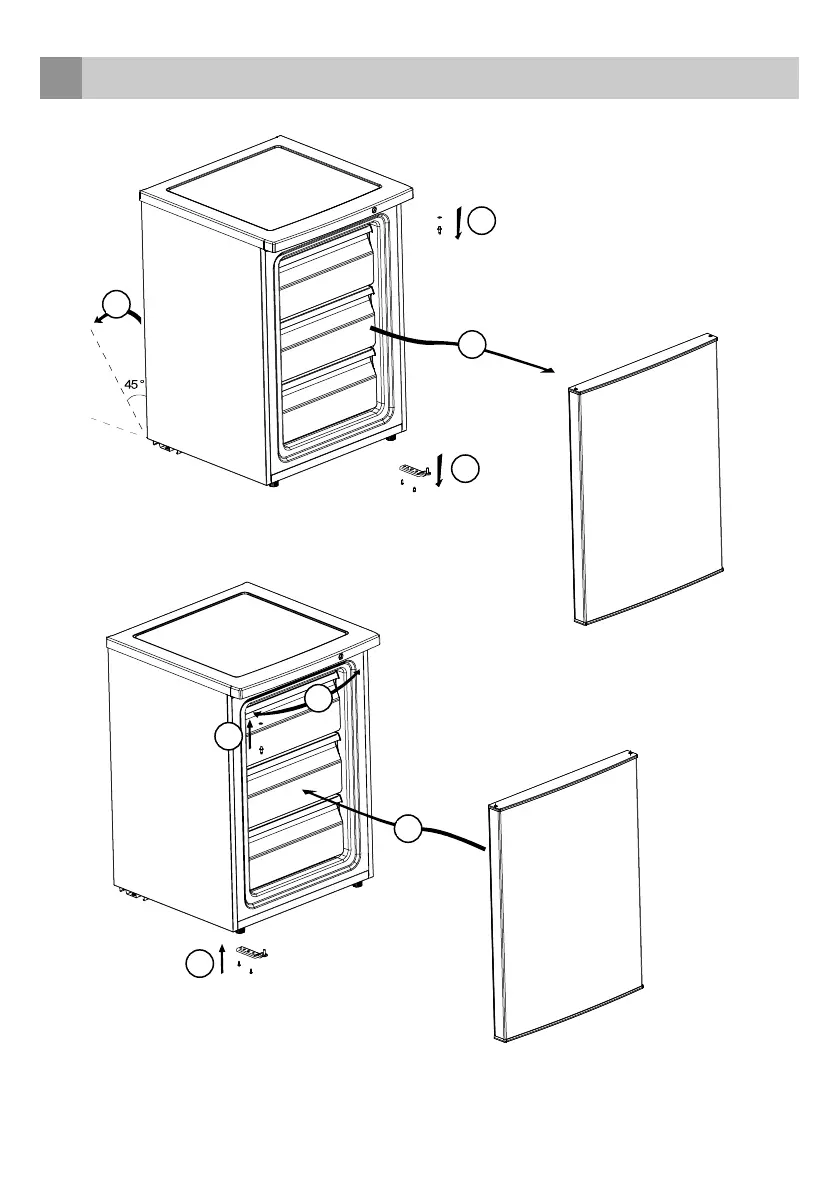 45 °