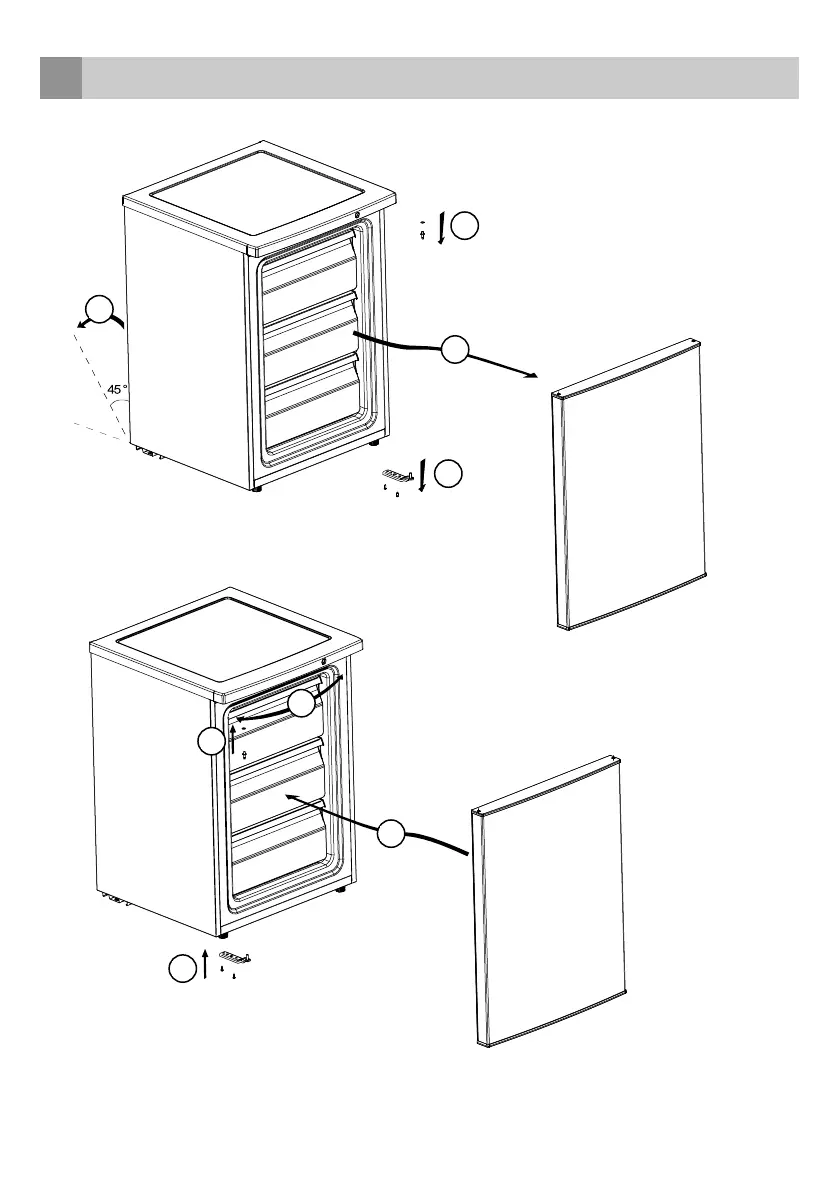 45°