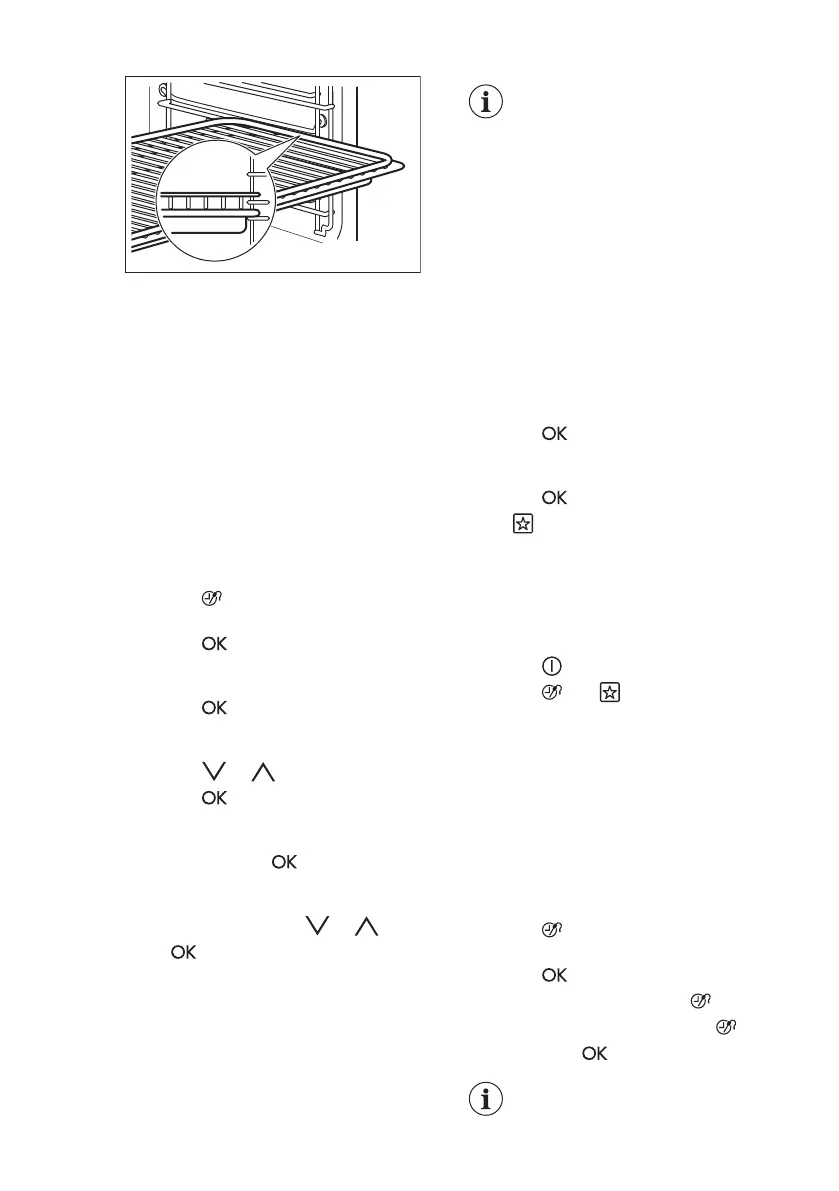 OK

OK

OK

OK

OK

OK

OK

OK

OK

OK