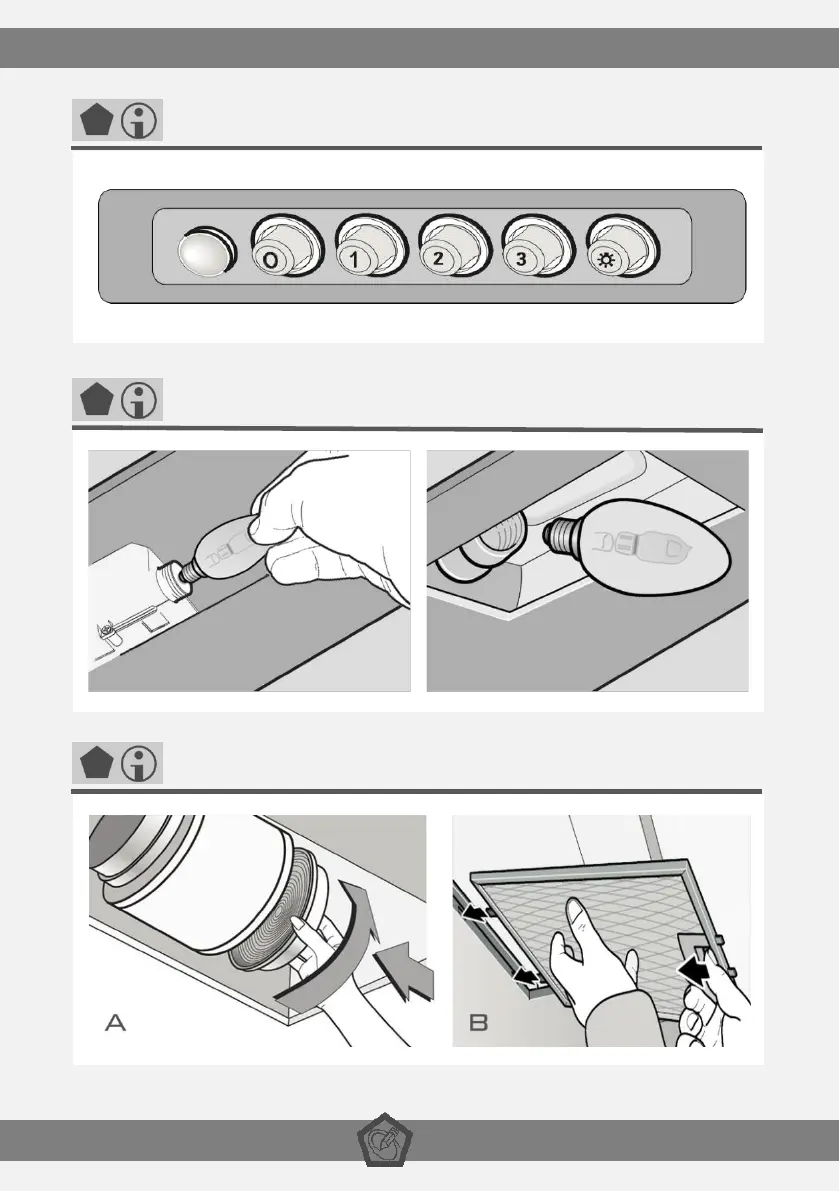 0 1 2 3

A

B