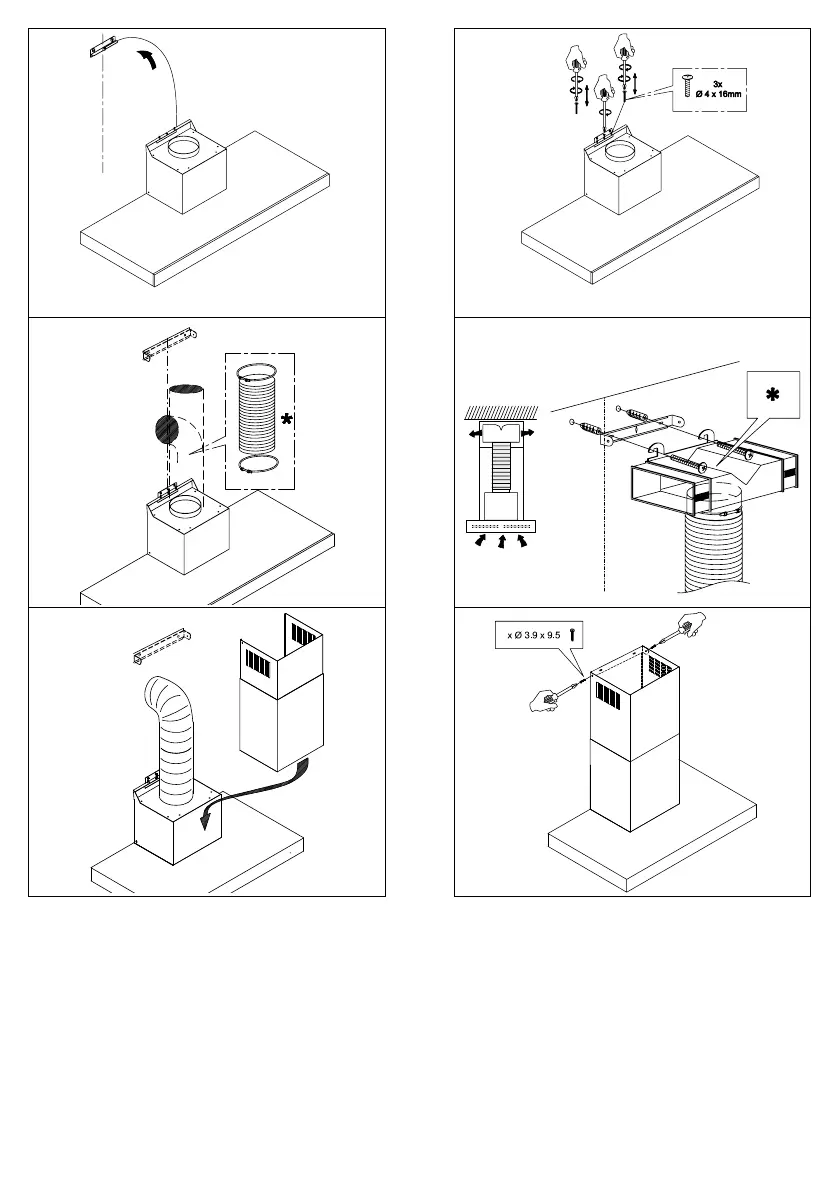 3x
Ø 4 x 16mm

*

*

x Ø 3.9 x 9.5