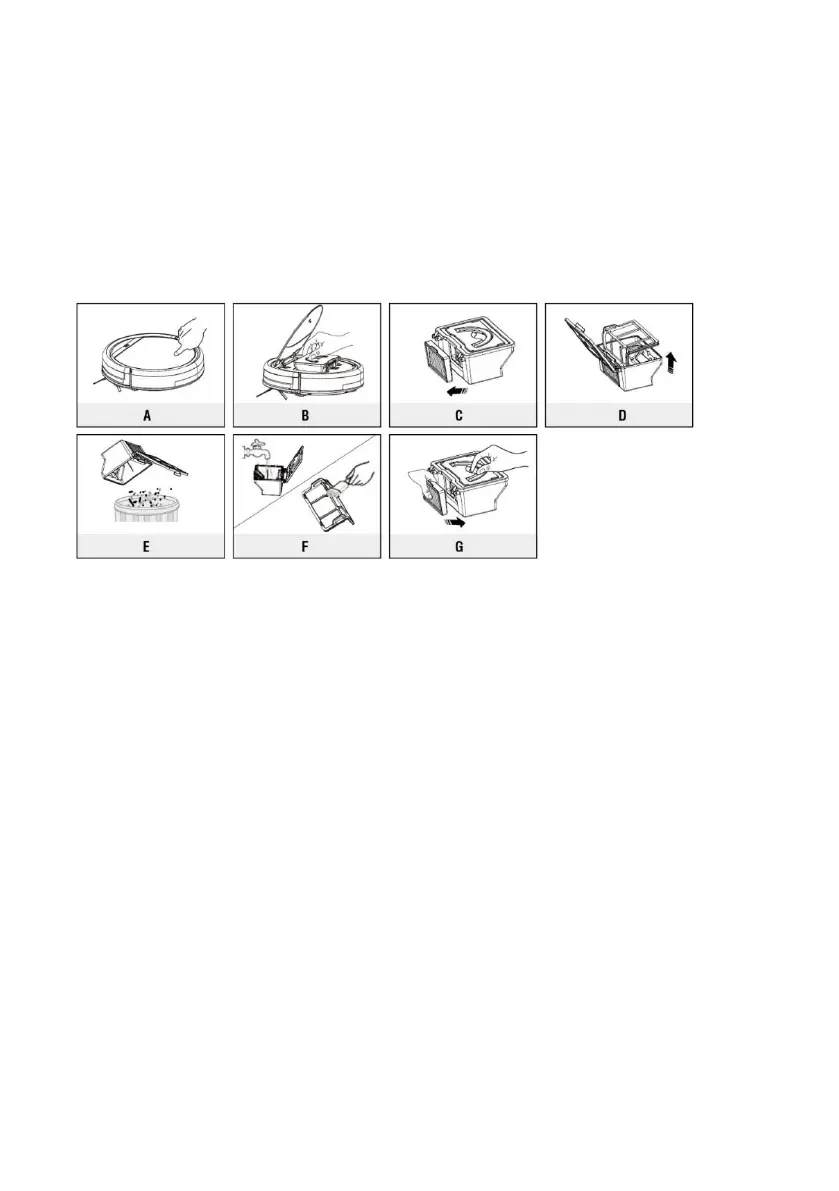 A

B

C

D

E

F

G