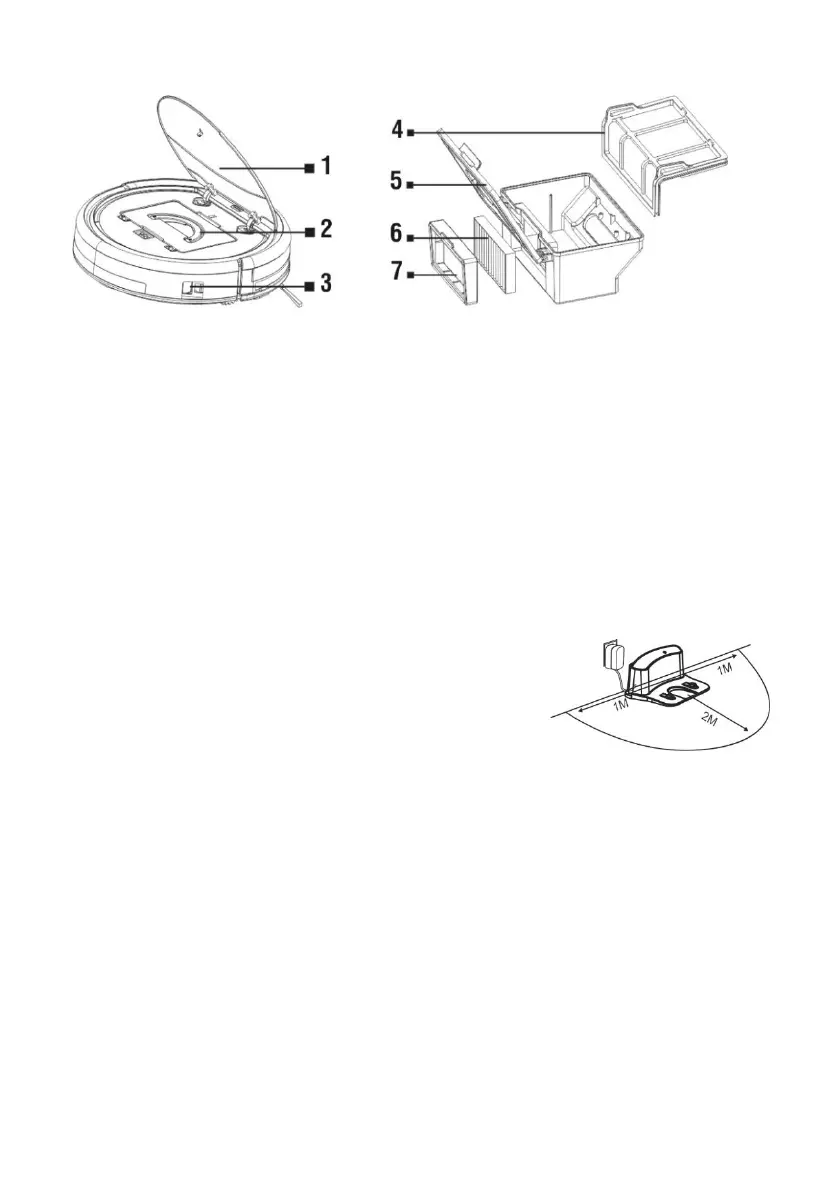 1
2
3
4
5
6
7

1M
1M
2M