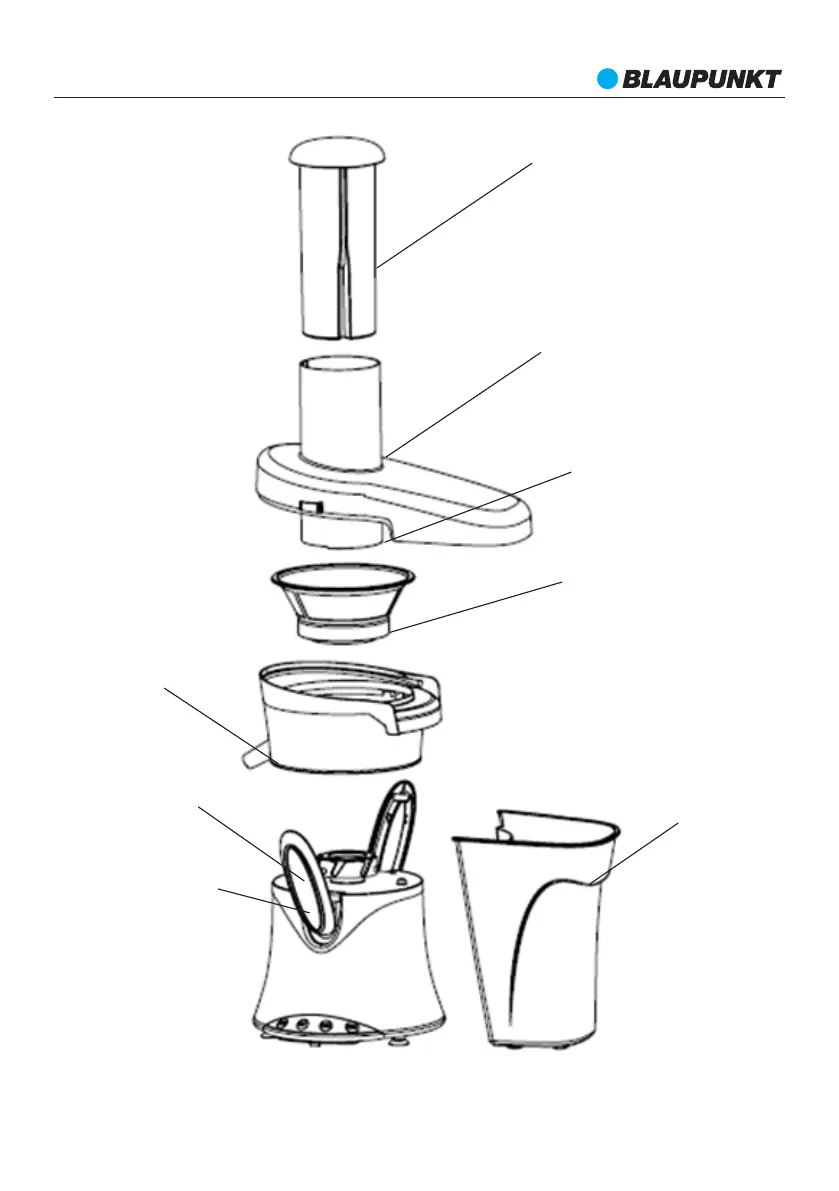 BLAUPUNKT