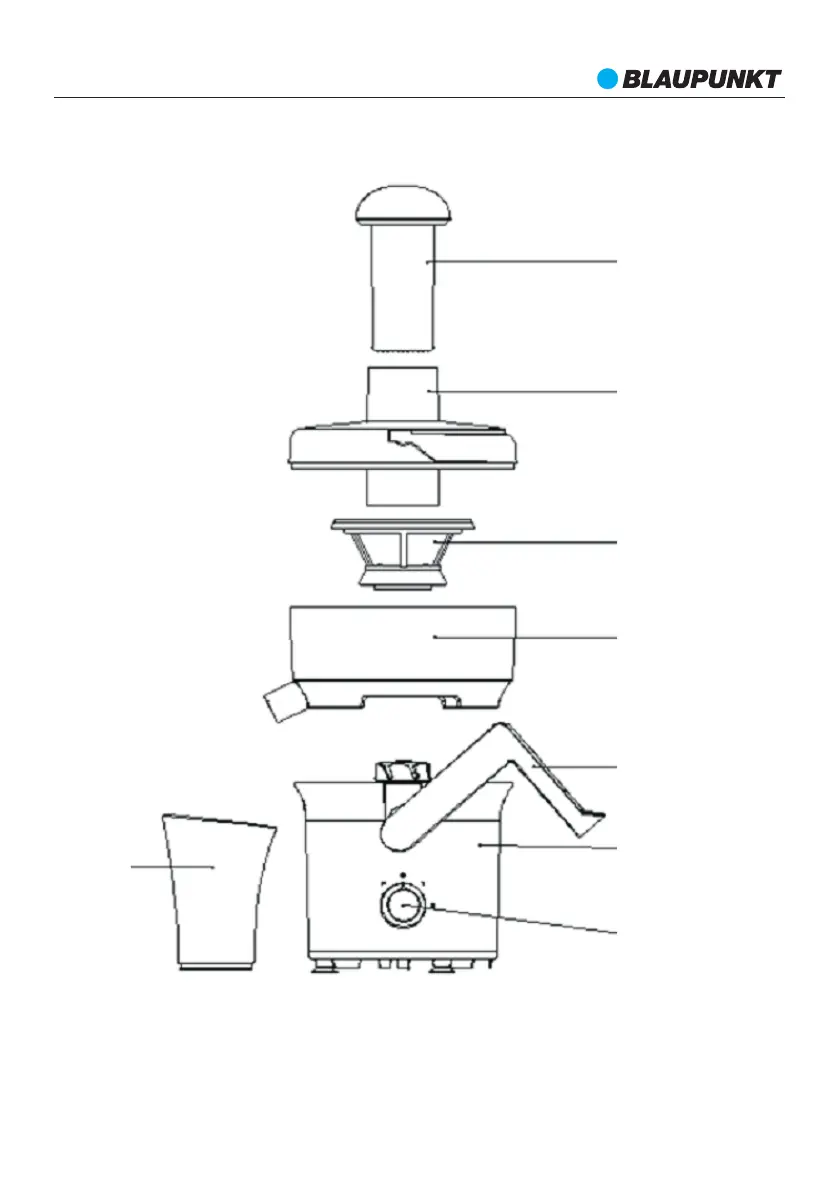 BLAUPUNKT