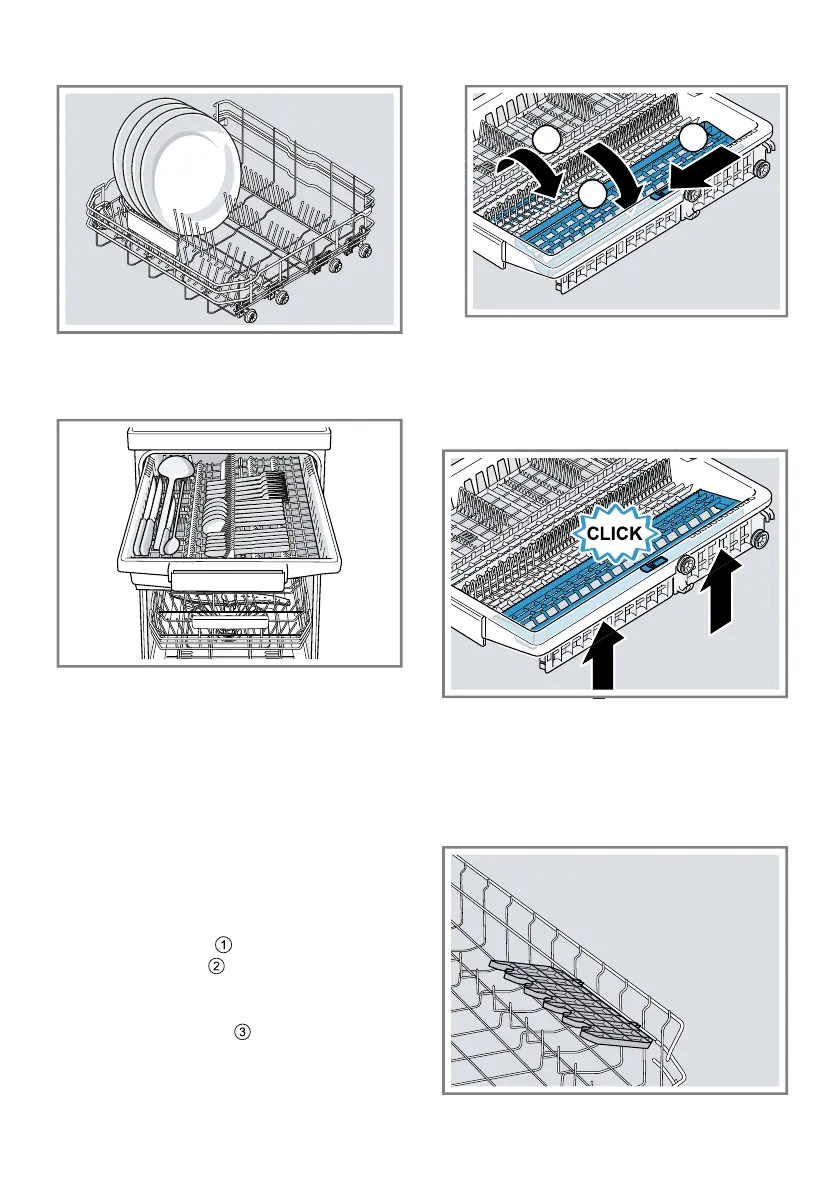 CLICK

①
②
③