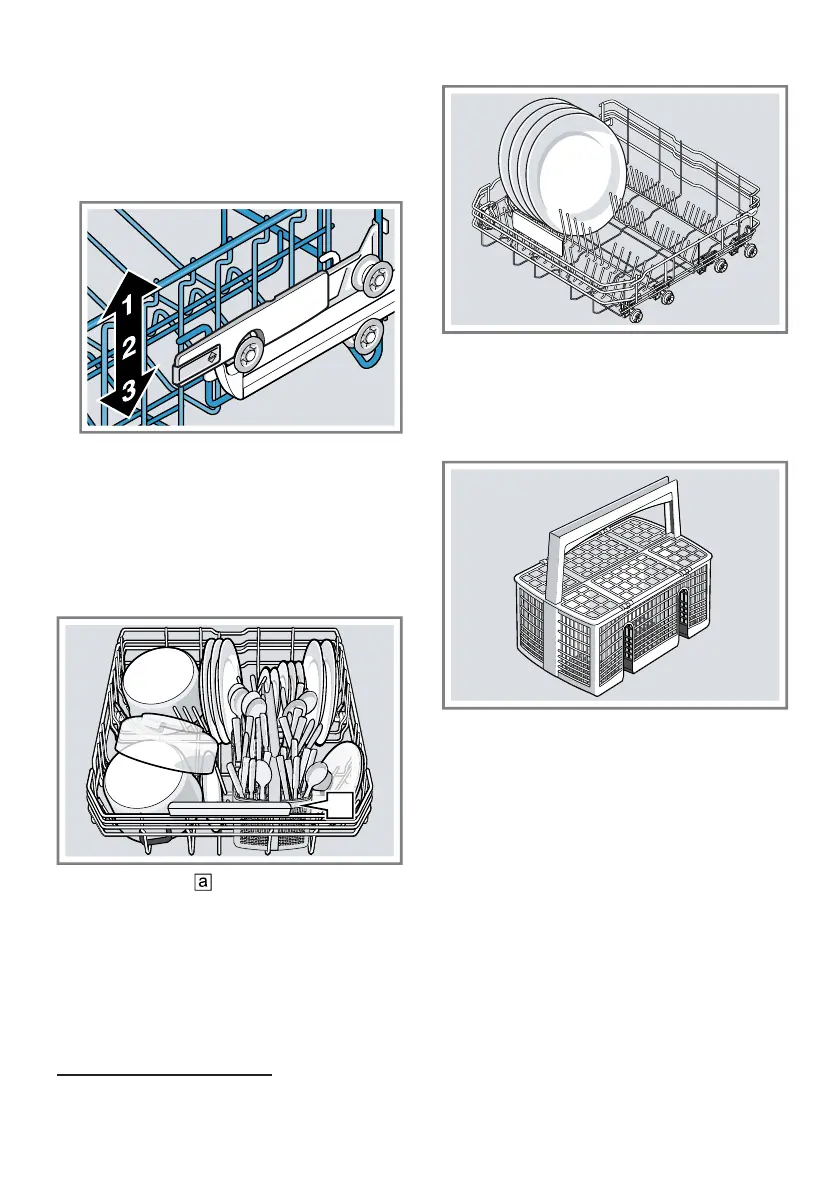 1
2
3

a